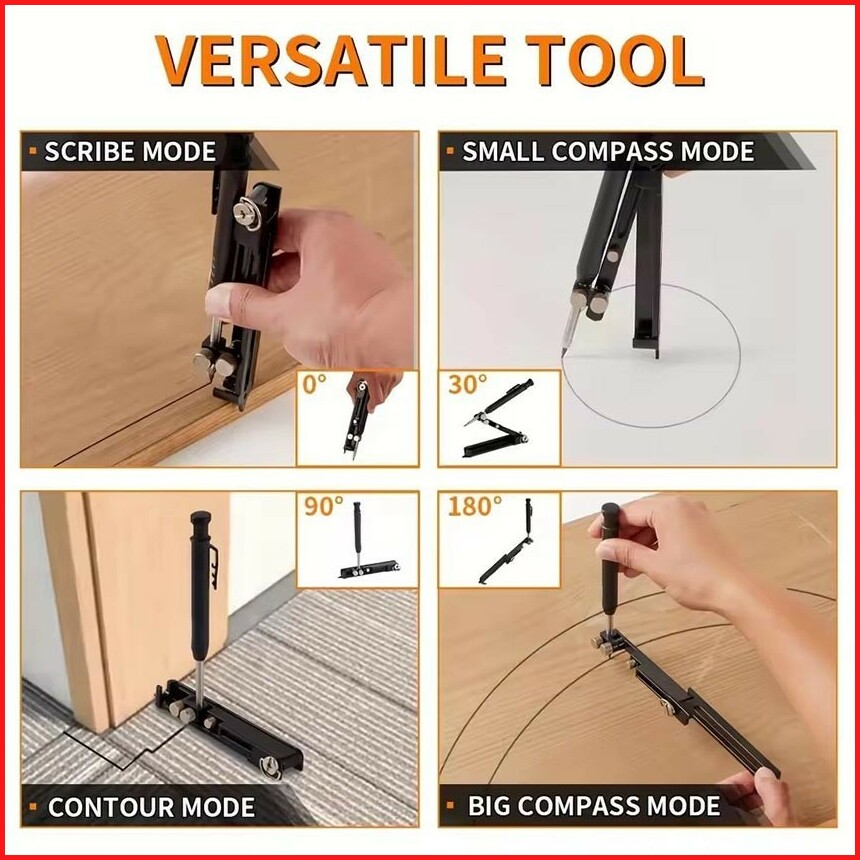 VERSATILE TOOL

SCRIBE MODE

0°

SMALL COMPASS MODE

30°

90°

CONTOUR MODE

180°

BIG COMPASS MODE