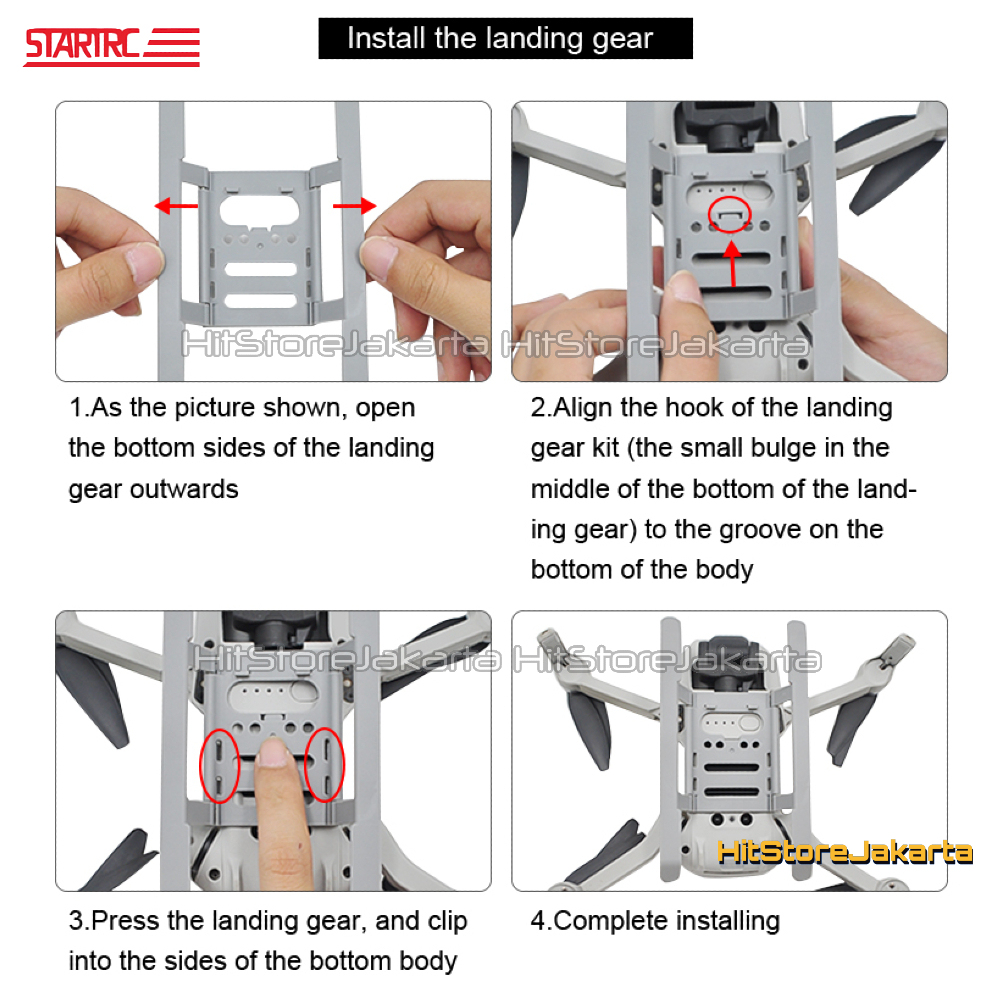 STARTRC

Install the landing gear

HitStoreJakarta HitStoreJakarta

1.As the picture shown, open the bottom sides of the landing gear outwards

2.Align the hook of the landing gear kit (the small bulge in the middle of the bottom of the landing gear) to the groove on the bottom of the body

HitStoreJakarta HitStoreJakarta

HitStoreJakarta

3.Press the landing gear, and clip into the sides of the bottom body

4.Complete installing