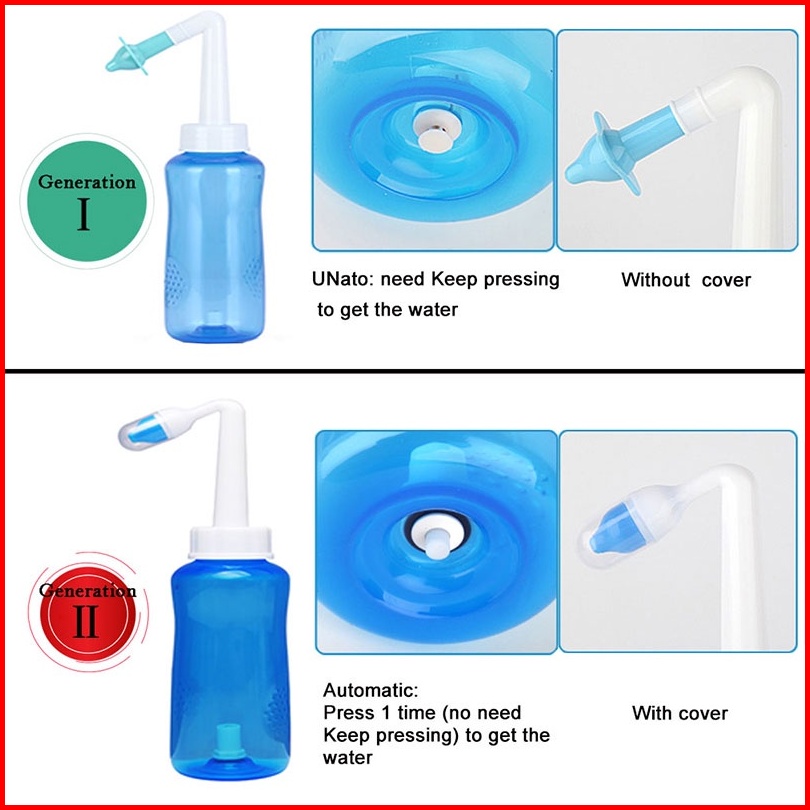 Generation
I

UNato: need Keep pressing to get the water

Without cover

Generation
II

Automatic:
Press 1 time (no need Keep pressing) to get the water

With cover