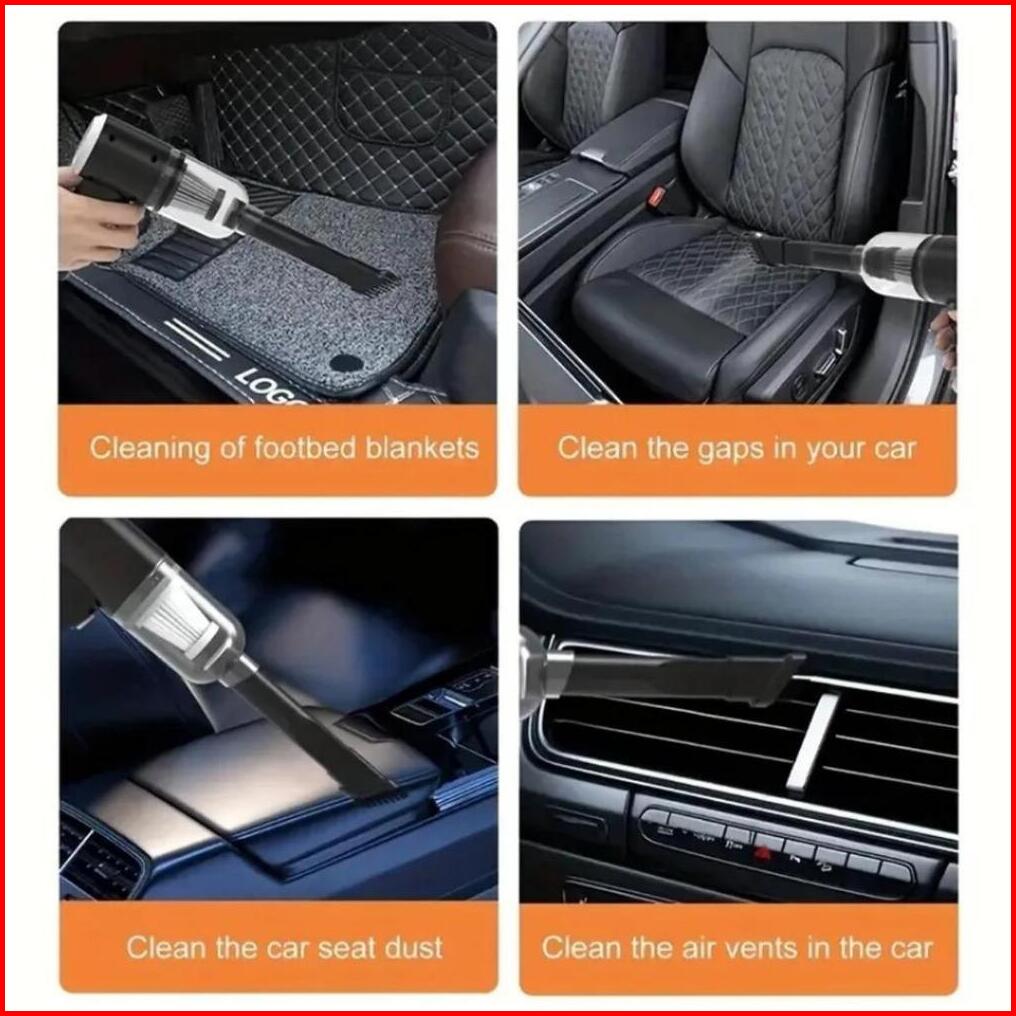 LOGO

Cleaning of footbed blankets

Clean the gaps in your car

Clean the car seat dust

Clean the air vents in the car