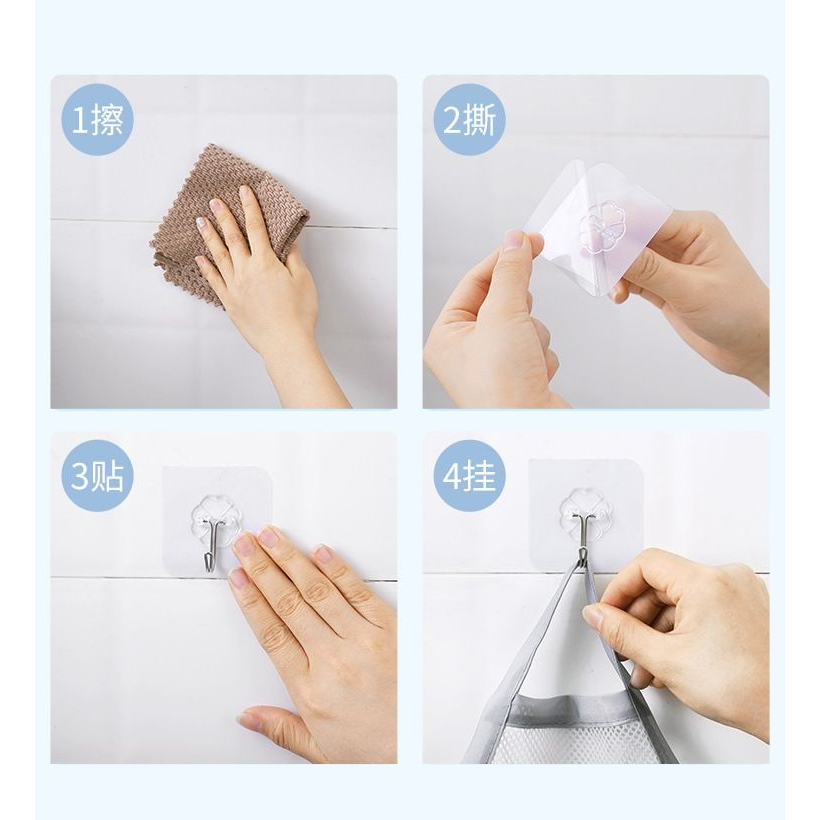 1擦

2撕

3贴

4挂