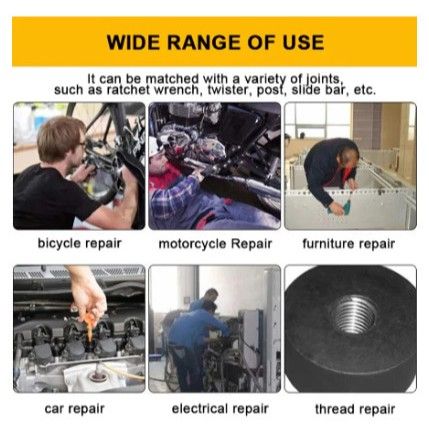 WIDE RANGE OF USE

It can be matched with a variety of joints, such as ratchet wrench, twister, post, slide bar, etc.

bicycle repair

motorcycle Repair

furniture repair

car repair

electrical repair

thread repair