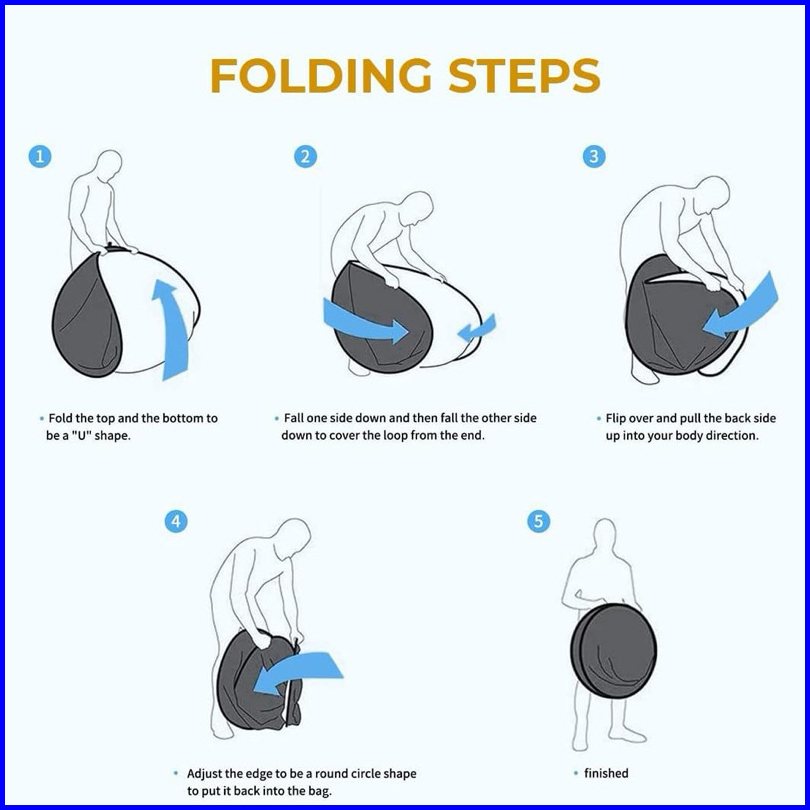 FOLDING STEPS

1

• Fold the top and the bottom to be a "U" shape.

2

• Fall one side down and then fall the other side down to cover the loop from the end.

3

• Flip over and pull the back side up into your body direction.

4

• Adjust the edge to be a round circle shape to put it back into the bag.

5

• finished