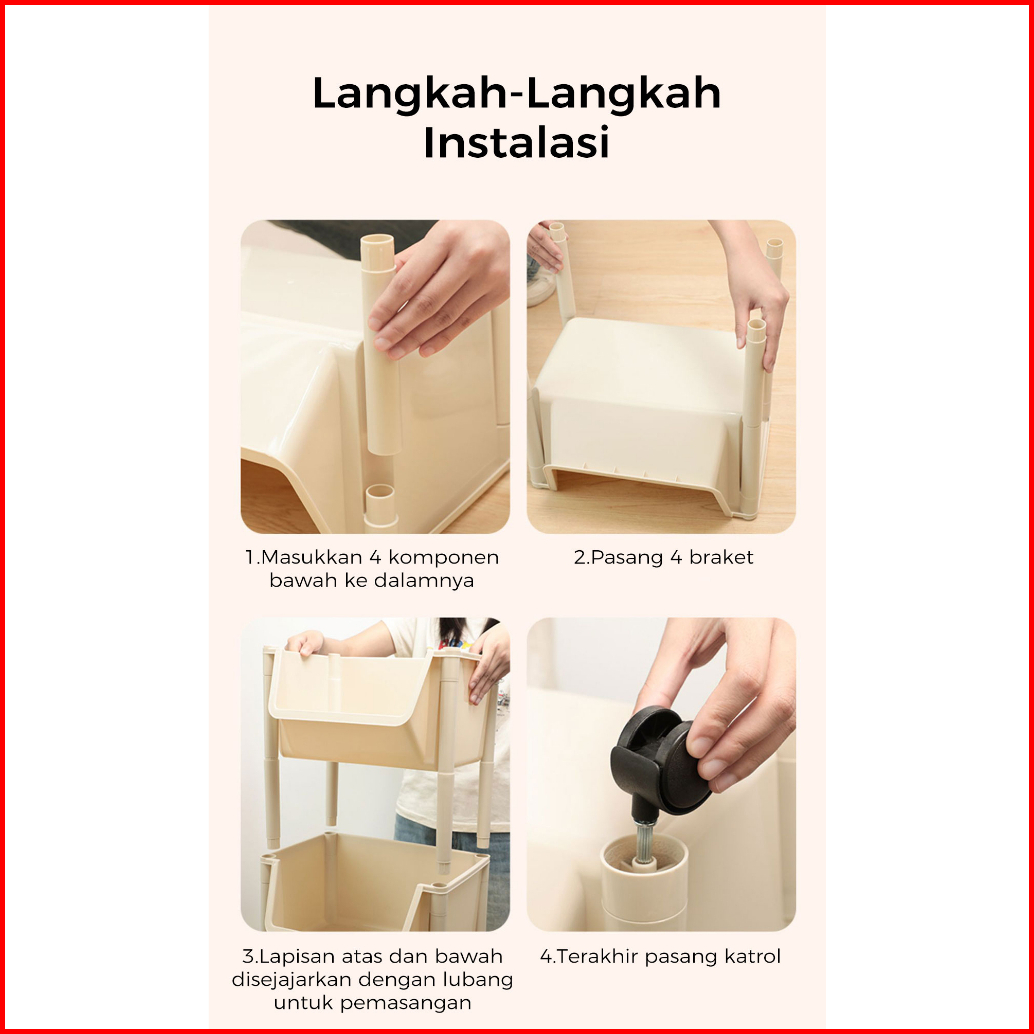 Langkah-Langkah Instalasi

1.Masukkan 4 komponen bawah ke dalamnya

2.Pasang 4 braket

3.Lapisan atas dan bawah disejajarkan dengan lubang untuk pemasangan

4.Terakhir pasang katrol