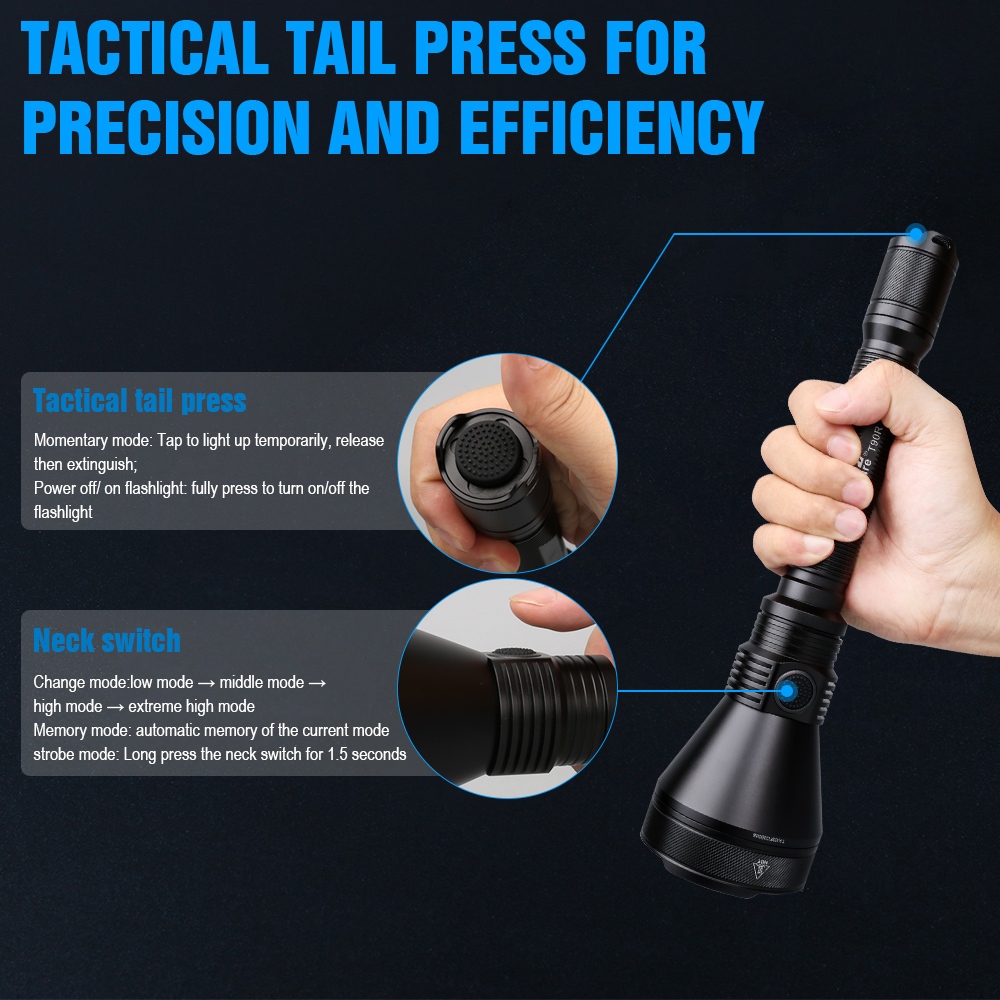 TACTICAL TAIL PRESS FOR PRECISION AND EFFICIENCY

Tactical tail press

Momentary mode: Tap to light up temporarily, release then extinguish;
Power off/ on flashlight: fully press to turn on/off the flashlight

Neck switch

Change mode:low mode → middle mode → high mode → extreme high mode
Memory mode: automatic memory of the current mode
strobe mode: Long press the neck switch for 1.5 seconds

T90R