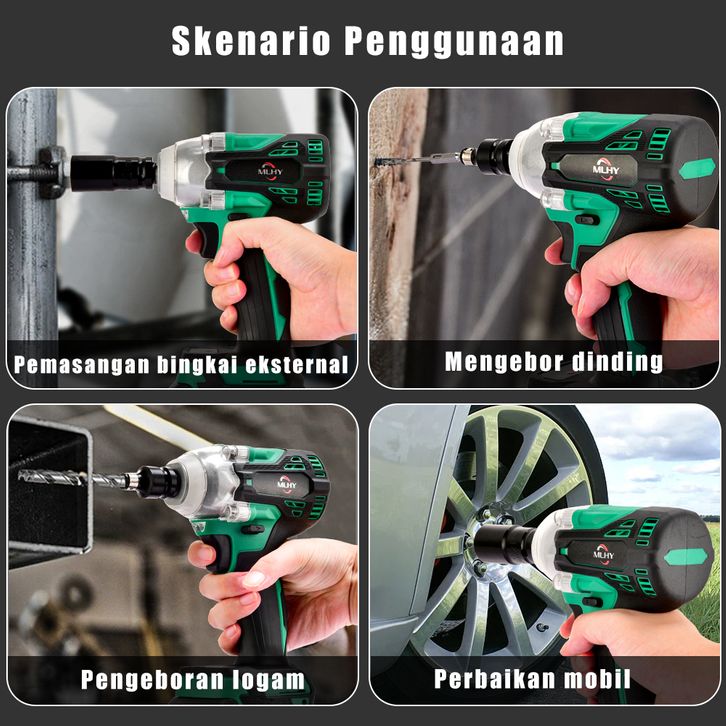 Skenario Penggunaan

MLHY

Pemasangan bingkai eksternal

MLHY

Mengebor dinding

MLHY

Pengeboran logam

MLHY

Perbaikan mobil