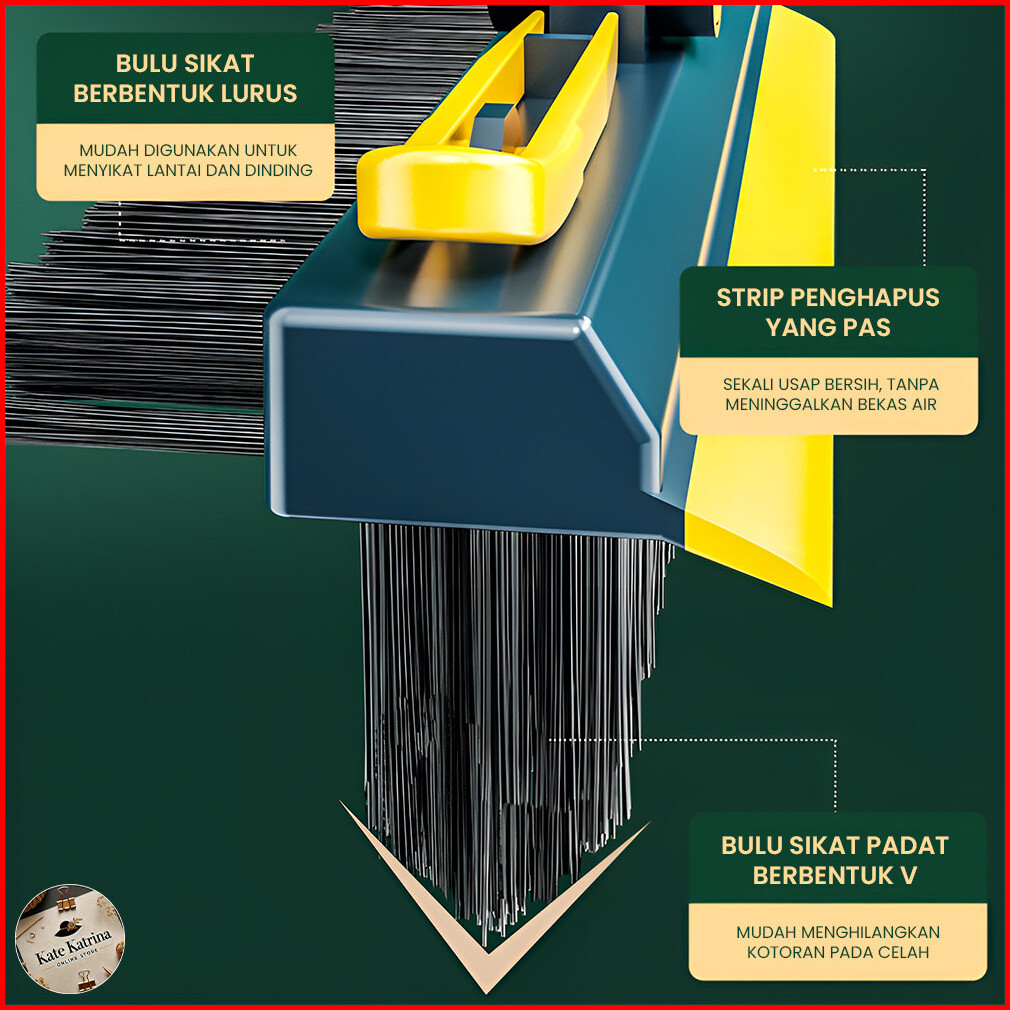 BULU SIKAT BERBENTUK LURUS

MUDAH DIGUNAKAN UNTUK MENYIKAT LANTAI DAN DINDING

STRIP PENGHAPUS YANG PAS

SEKALI USAP BERSIH, TANPA MENINGGALKAN BEKAS AIR

BULU SIKAT PADAT BERBENTUK V

MUDAH MENGHILANGKAN KOTORAN PADA CELAH

Kate Katrina
ONLINE STORE