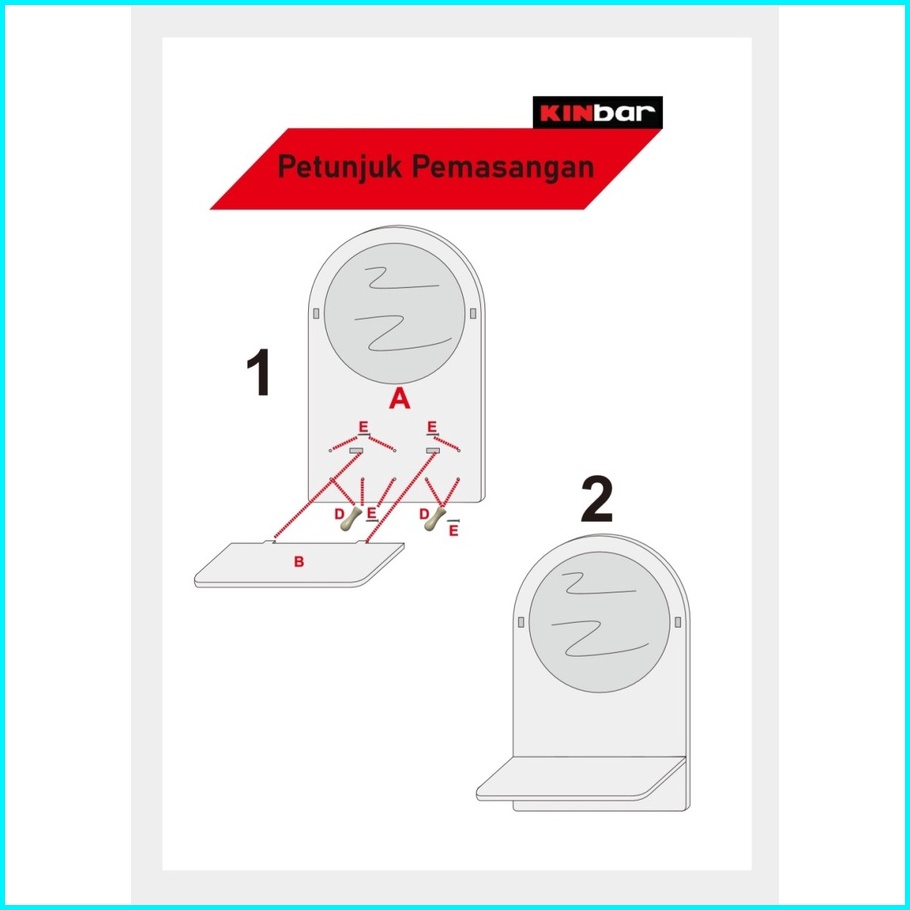 KINbar

Petunjuk Pemasangan

1

A

E

E

D E

D E

B

2