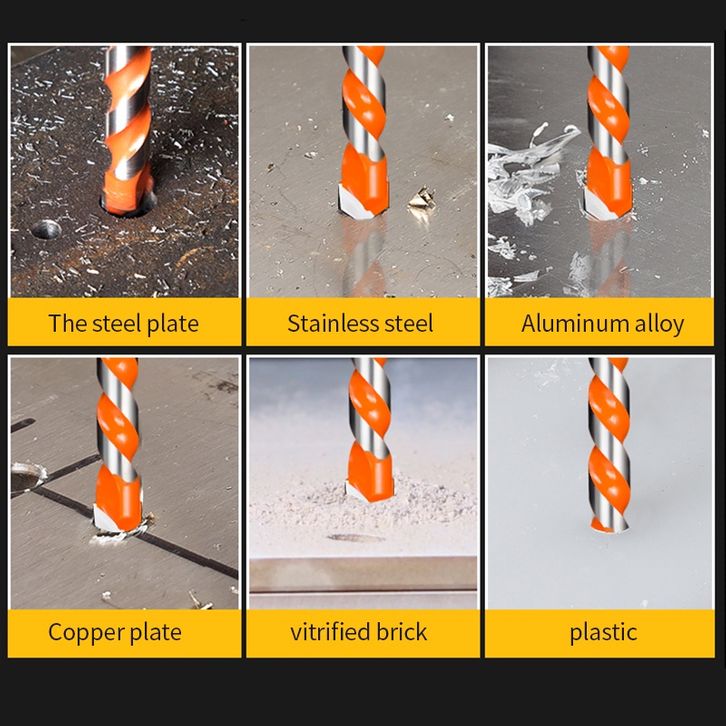 The steel plate

Stainless steel

Aluminum alloy

Copper plate

vitrified brick

plastic