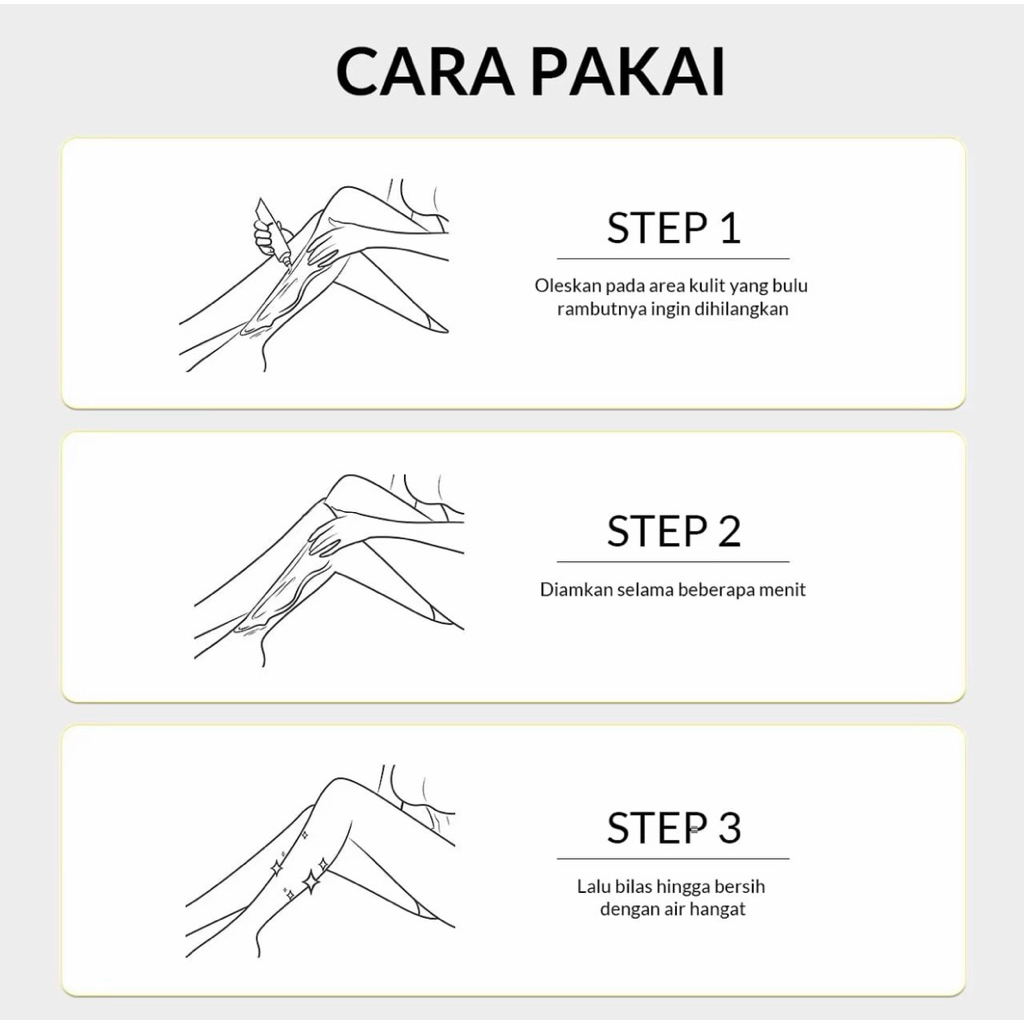 CARA PAKAI

STEP 1

Oleskan pada area kulit yang bulu rambutnya ingin dihilangkan

STEP 2

Diamkan selama beberapa menit

STEP 3

Lalu bilas hingga bersih dengan air hangat