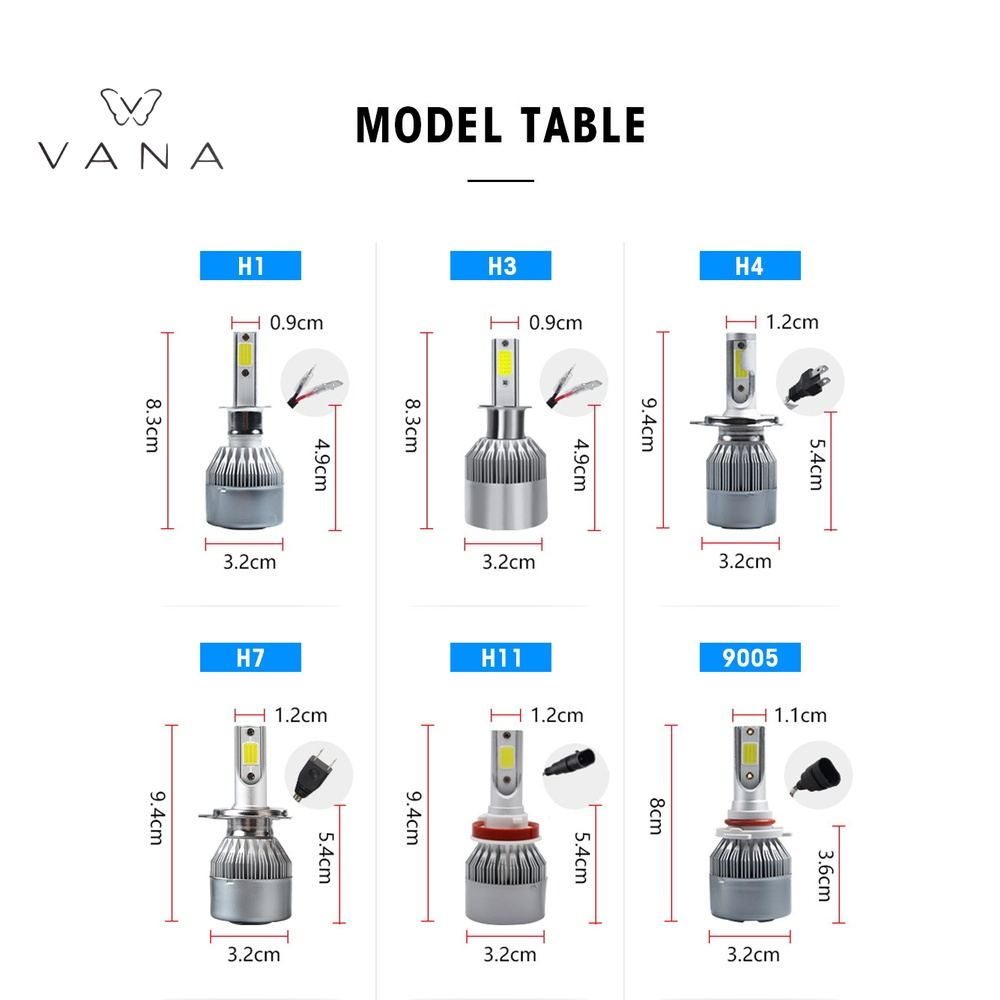 VANA

MODEL TABLE

H1

0.9cm

8.3cm

4.9cm

3.2cm

H3

0.9cm

8.3cm

4.9cm

3.2cm

H4

1.2cm

9.4cm

5.4cm

3.2cm

H7

1.2cm

9.4cm

5.4cm

3.2cm

H11

1.2cm

9.4cm

5.4cm

3.2cm

9005

1.1cm

8cm

3.6cm

3.2cm