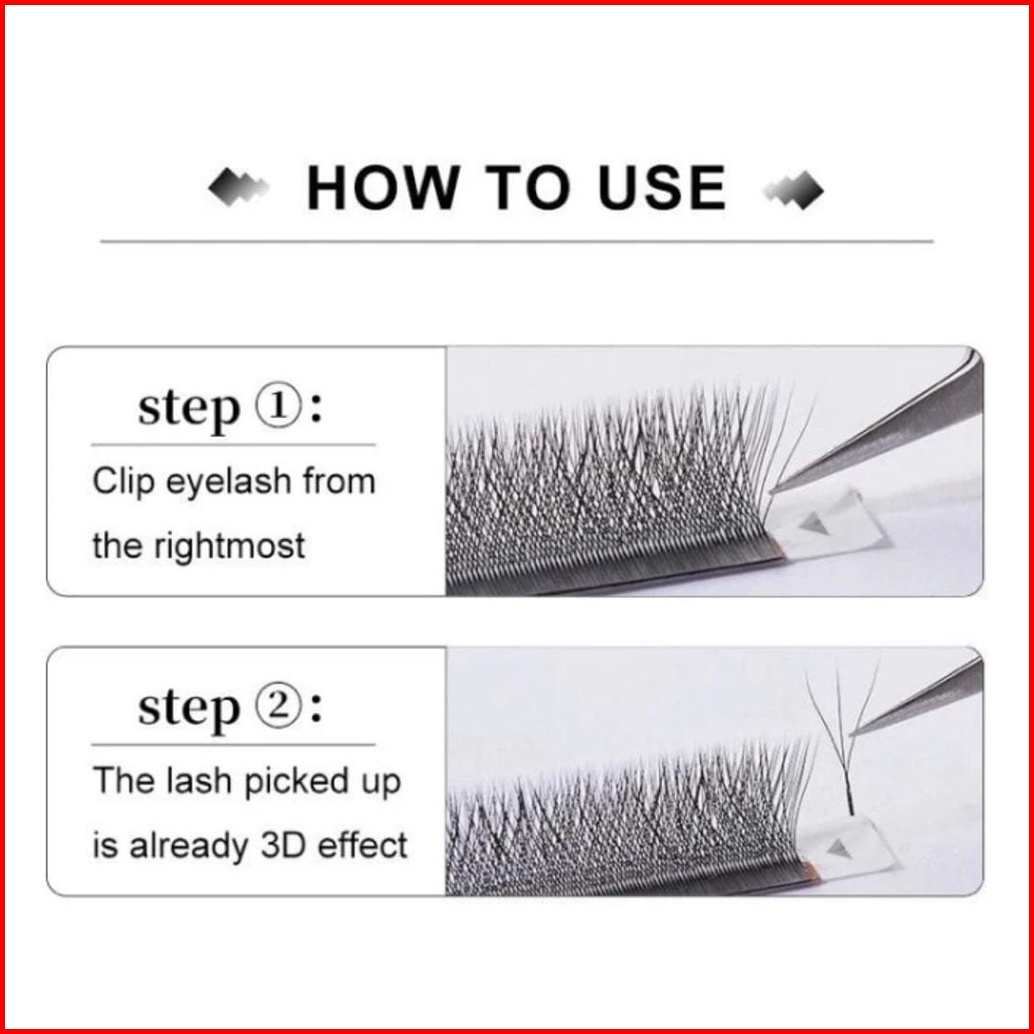 HOW TO USE

step ①:

Clip eyelash from the rightmost

step ②:

The lash picked up is already 3D effect