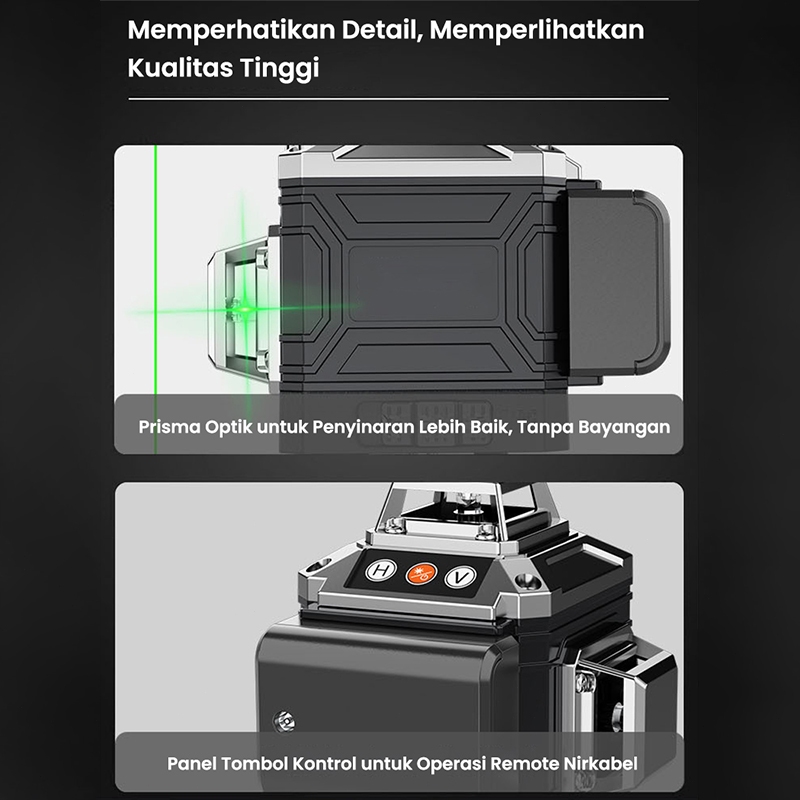 Memperhatikan Detail, Memperlihatkan Kualitas Tinggi

Prisma Optik untuk Penyinaran Lebih Baik, Tanpa Bayangan

H

V

Panel Tombol Kontrol untuk Operasi Remote Nirkabel