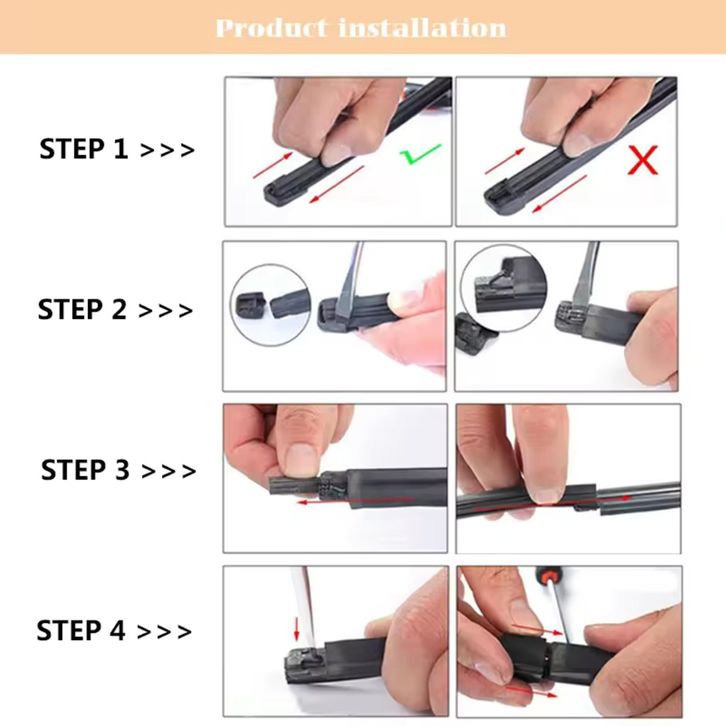 Product installation

STEP 1 >>>

STEP 2 >>>

STEP 3 >>>

STEP 4 >>>