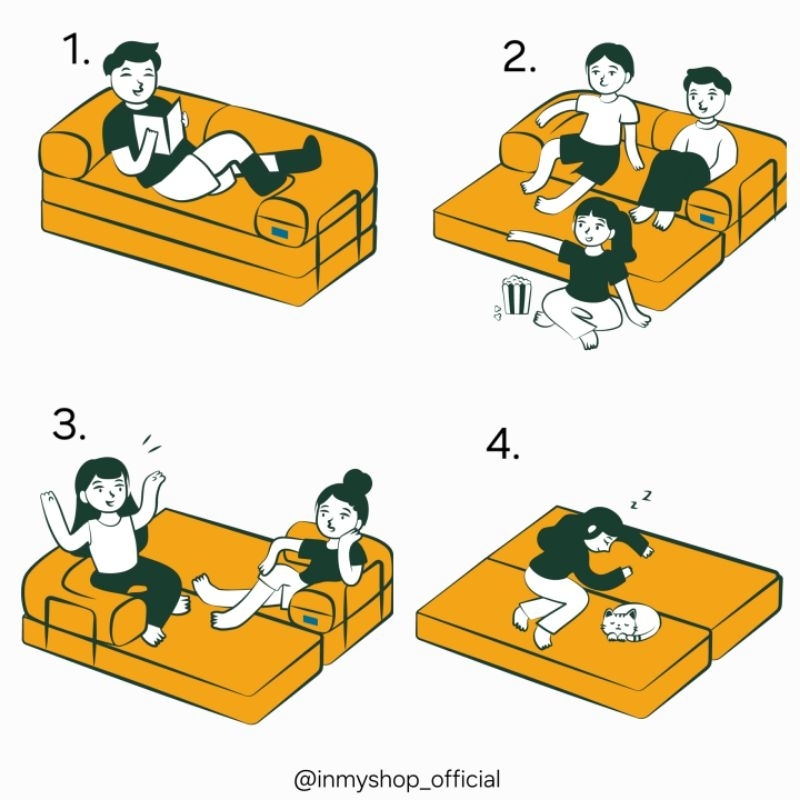 1.

2.

3.

4.

z z

@inmyshop_official