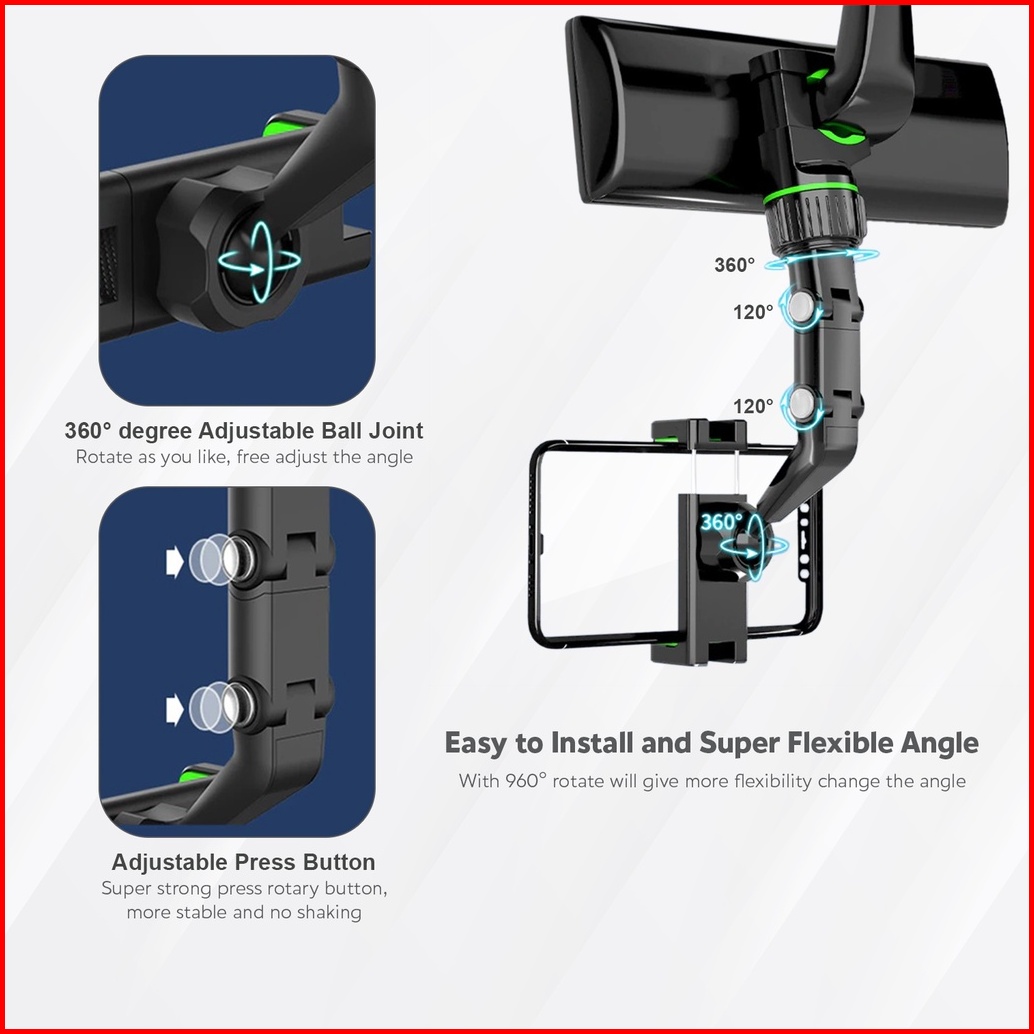 360° degree Adjustable Ball Joint
Rotate as you like, free adjust the angle

Adjustable Press Button
Super strong press rotary button, more stable and no shaking

360°
120°
120°
360°

Easy to Install and Super Flexible Angle
With 960° rotate will give more flexibility change the angle