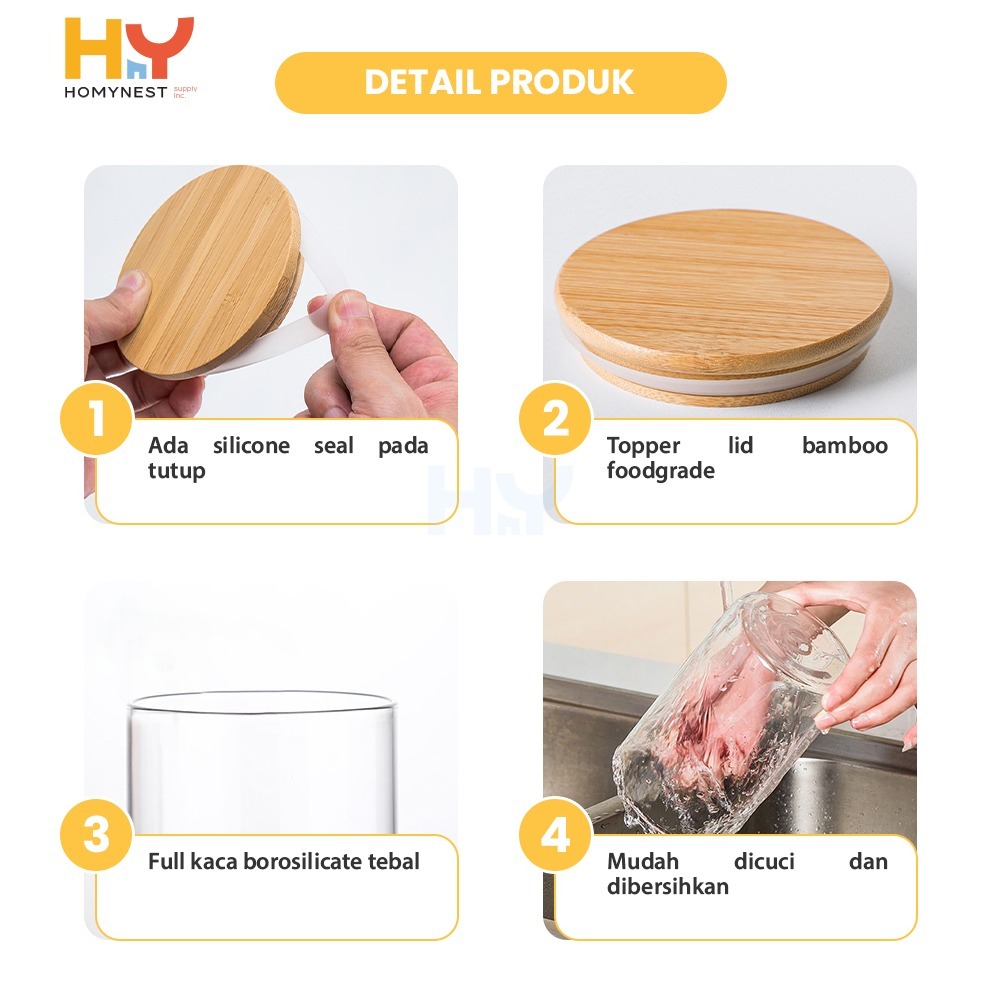 HY
HOMYNEST supply inc.

DETAIL PRODUK

1
Ada silicone seal pada tutup

2
Topper lid bamboo foodgrade

3
Full kaca borosilicate tebal

4
Mudah dicuci dan dibersihkan