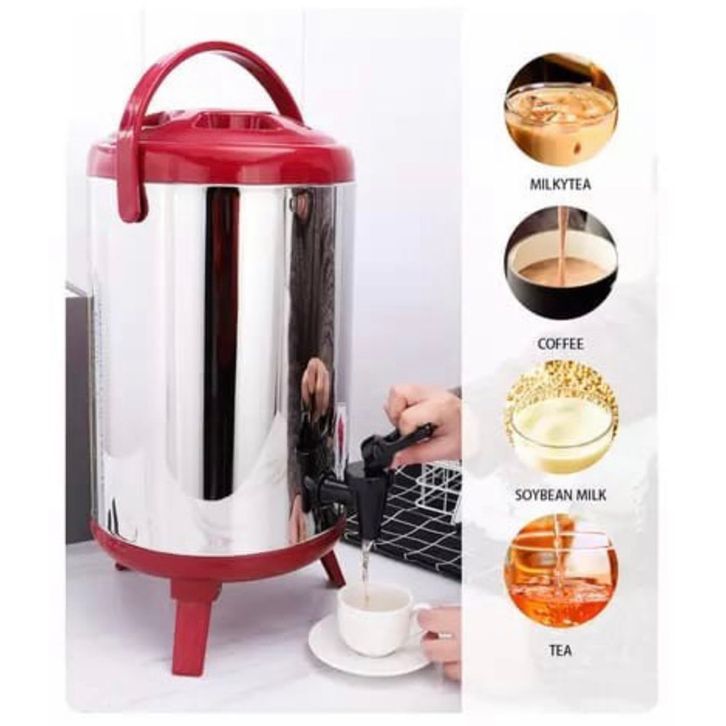 MILKYTEA

COFFEE

SOYBEAN MILK

TEA