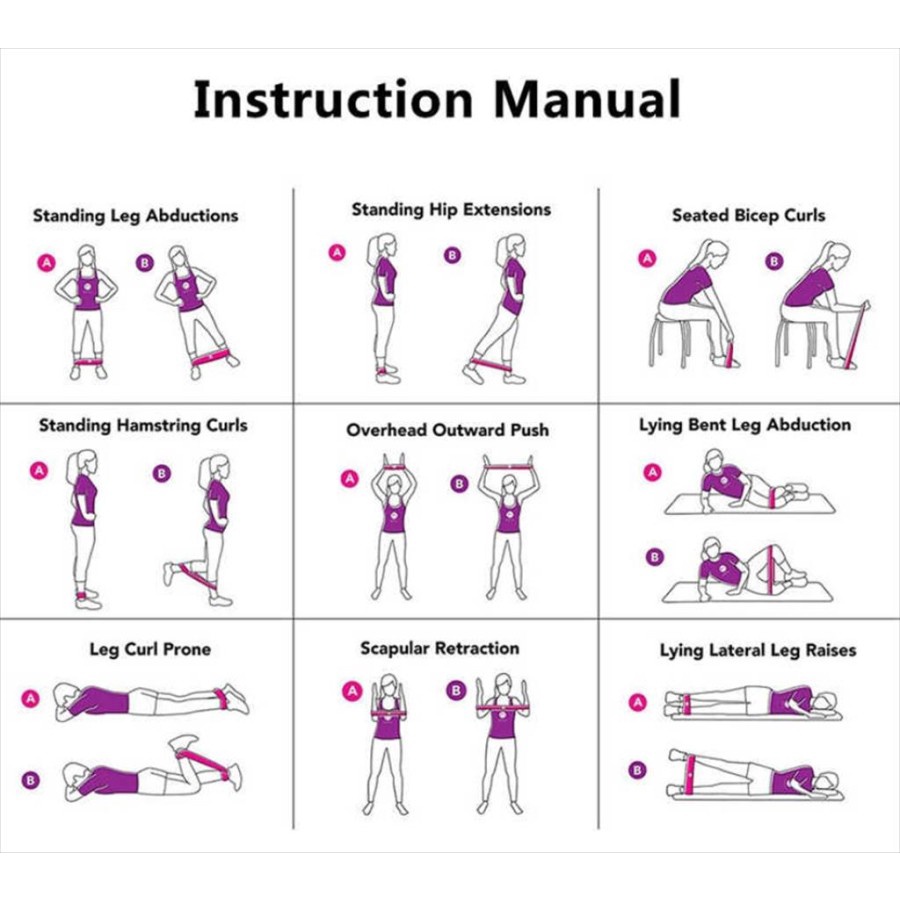 Instruction Manual

Standing Leg Abductions

A B

Standing Hip Extensions

A B

Seated Bicep Curls

A B

Standing Hamstring Curls

A B

Overhead Outward Push

A B

Lying Bent Leg Abduction

A

B

Leg Curl Prone

A

B

Scapular Retraction

A B

Lying Lateral Leg Raises

A

B