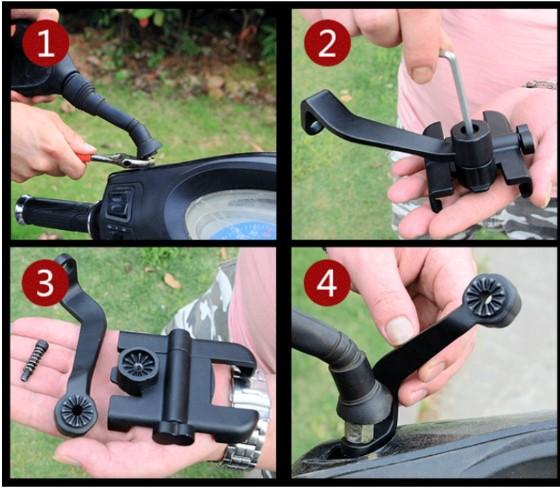 1

2

3

4