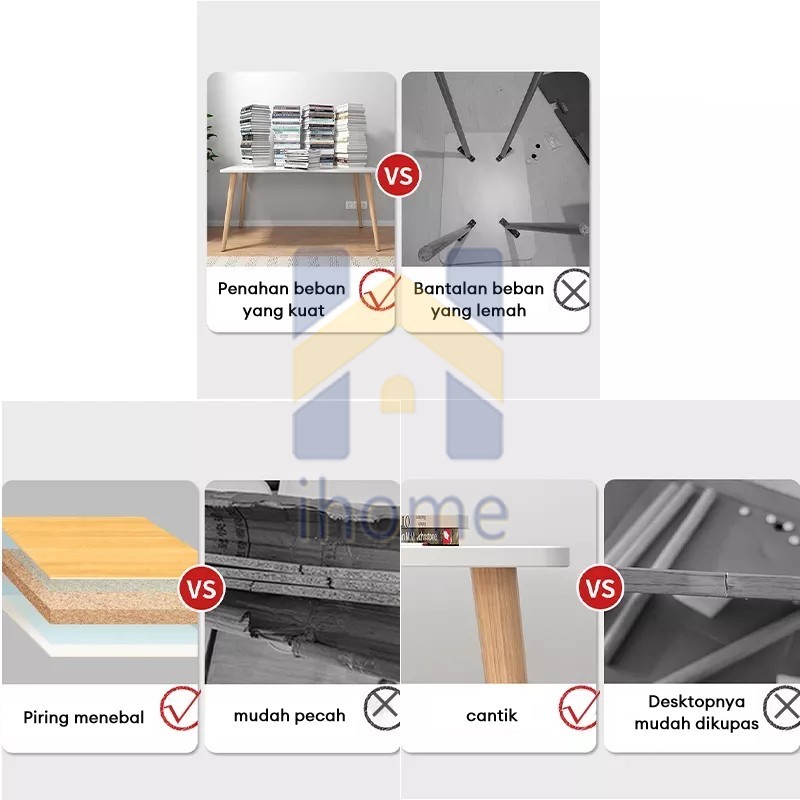 VS

Penahan beban yang kuat

Bantalan beban yang lemah

ihome

VS

Piring menebal

mudah pecah

VS

cantik

Desktopnya mudah dikupas