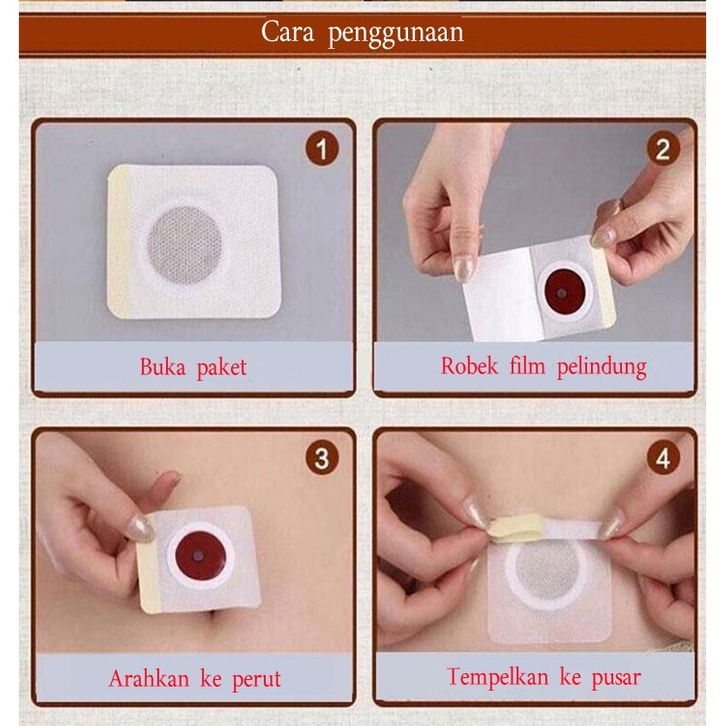 Cara penggunaan

1

Buka paket

2

Robek film pelindung

3

Arahkan ke perut

4

Tempelkan ke pusar