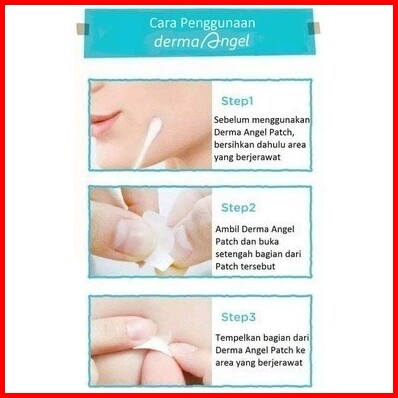 Cara Penggunaan
derma Angel

Step1

Sebelum menggunakan Derma Angel Patch, bersihkan dahulu area yang berjerawat

Step2

Ambil Derma Angel Patch dan buka setengah bagian dari Patch tersebut

Step3

Tempelkan bagian dari Derma Angel Patch ke area yang berjerawat