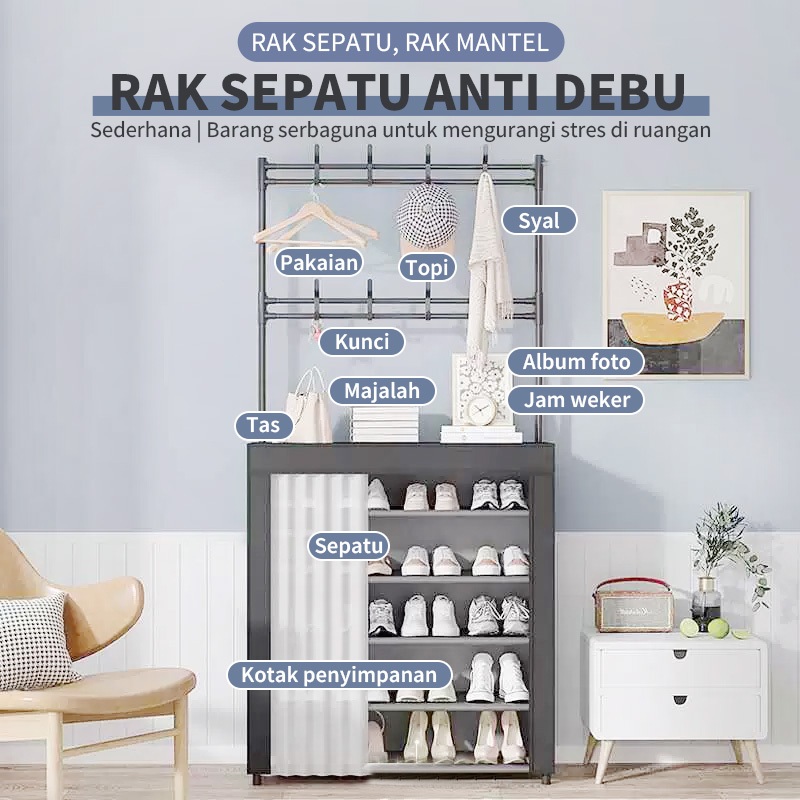 RAK SEPATU, RAK MANTEL

RAK SEPATU ANTI DEBU

Sederhana | Barang serbaguna untuk mengurangi stres di ruangan

Syal

Pakaian

Topi

Kunci

Album foto

Majalah

Jam weker

Tas

Sepatu

Kotak penyimpanan