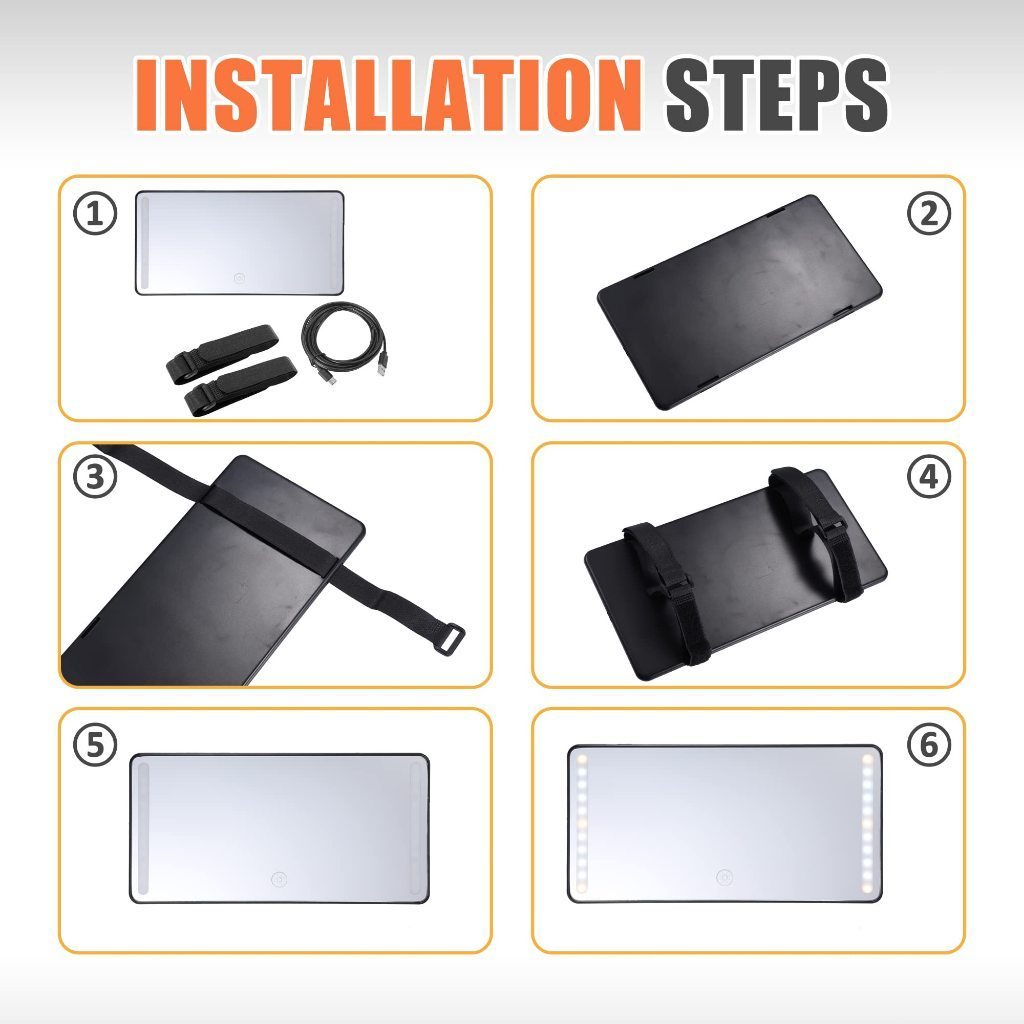 INSTALLATION STEPS

①

②

③

④

⑤

⑥