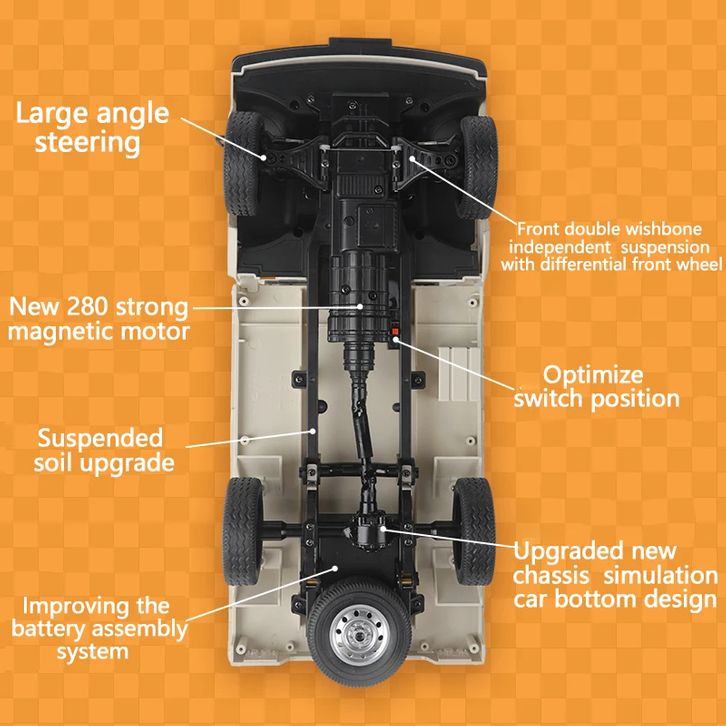 Large angle steering

Front double wishbone independent suspension with differential front wheel

New 280 strong magnetic motor

Optimize switch position

Suspended soil upgrade

Upgraded new chassis simulation car bottom design

Improving the battery assembly system