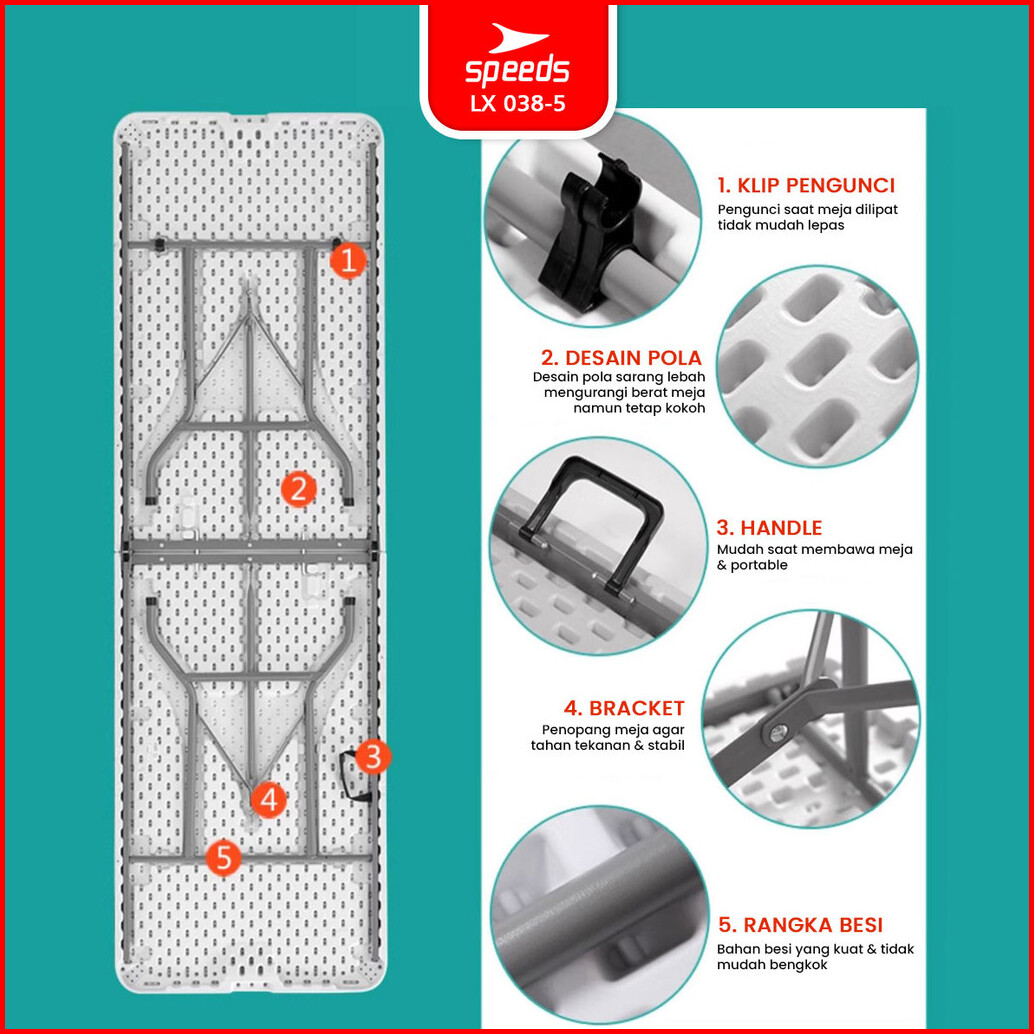 speeds
LX 038-5

1
2
3
4
5

1. KLIP PENGUNCI
Pengunci saat meja dilipat tidak mudah lepas

2. DESAIN POLA
Desain pola sarang lebah mengurangi berat meja namun tetap kokoh

3. HANDLE
Mudah saat membawa meja & portable

4. BRACKET
Penopang meja agar tahan tekanan & stabil

5. RANGKA BESI
Bahan besi yang kuat & tidak mudah bengkok