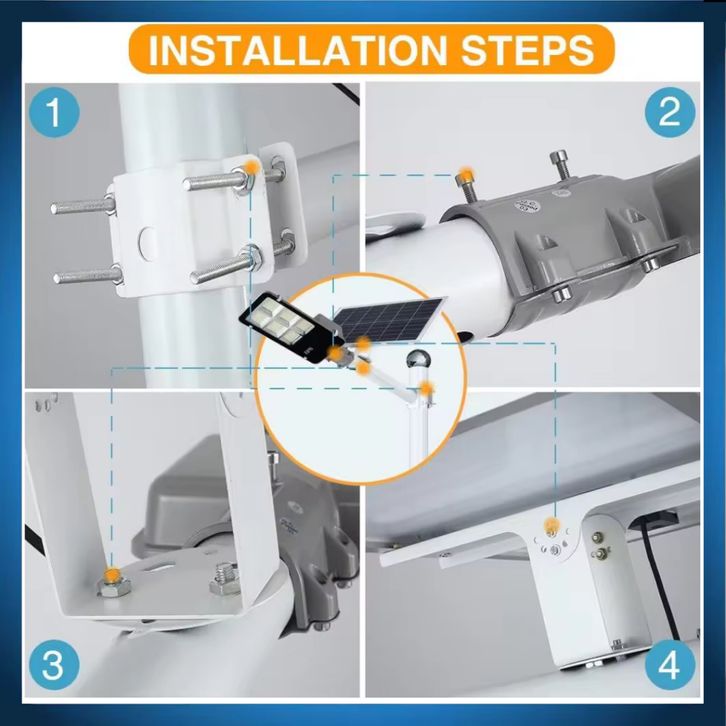 INSTALLATION STEPS

1

2

3

4