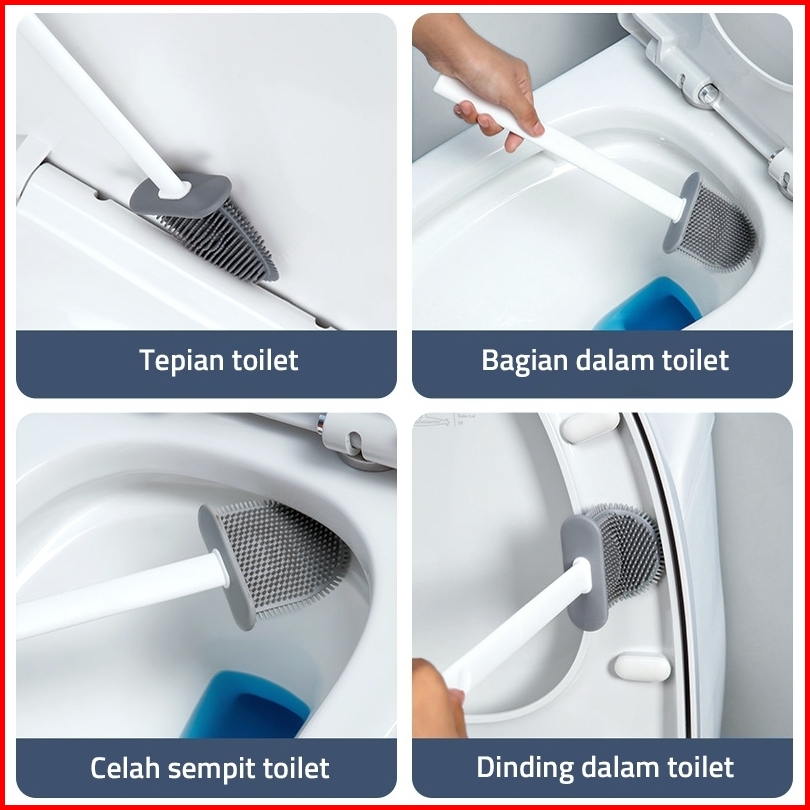 Tepian toilet

Bagian dalam toilet

Celah sempit toilet

Dinding dalam toilet