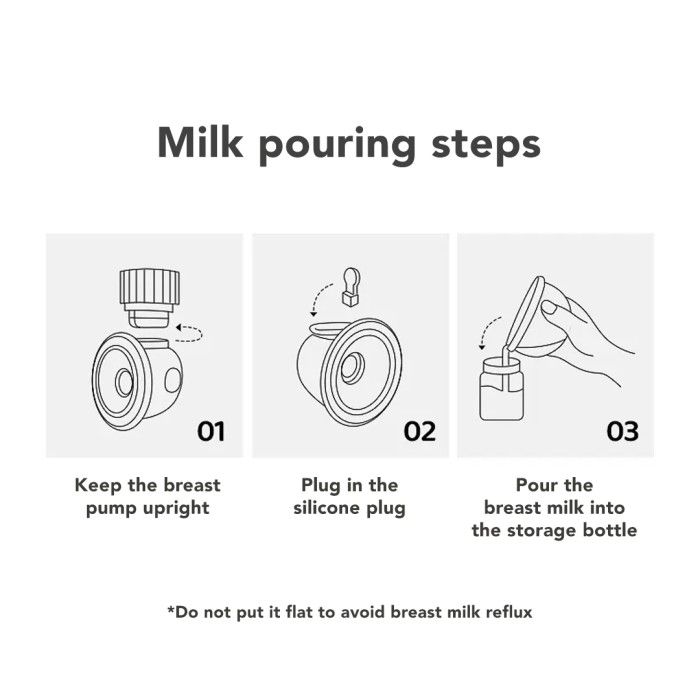 Milk pouring steps

01

Keep the breast pump upright

02

Plug in the silicone plug

03

Pour the breast milk into the storage bottle

*Do not put it flat to avoid breast milk reflux