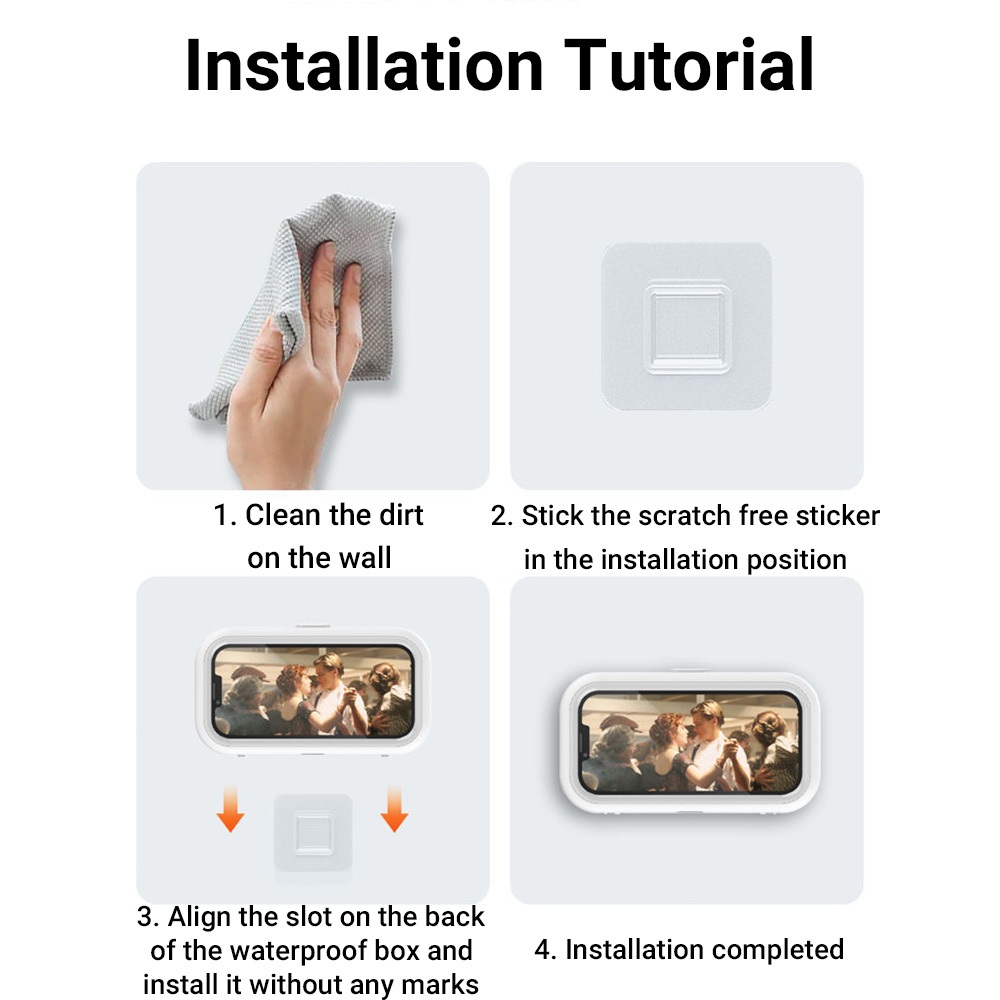 Installation Tutorial

1. Clean the dirt on the wall

2. Stick the scratch free sticker in the installation position

3. Align the slot on the back of the waterproof box and install it without any marks

4. Installation completed