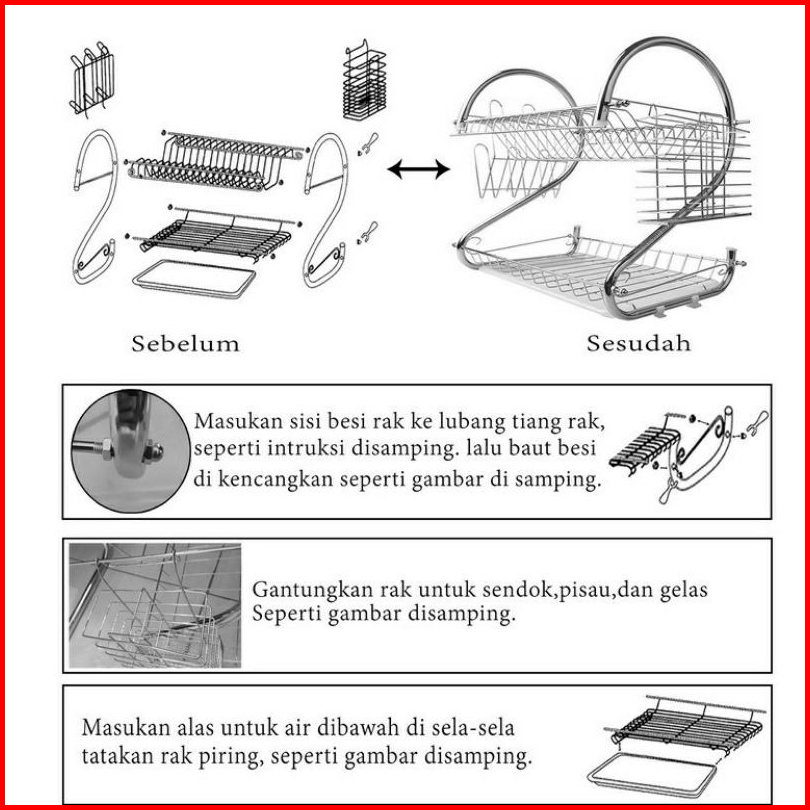 Sebelum

Sesudah

Masukan sisi besi rak ke lubang tiang rak, seperti intruksi disamping. lalu baut besi di kencangkan seperti gambar di samping.

Gantungkan rak untuk sendok,pisau,dan gelas Seperti gambar disamping.

Masukan alas untuk air dibawah di sela-sela tatakan rak piring, seperti gambar disamping.