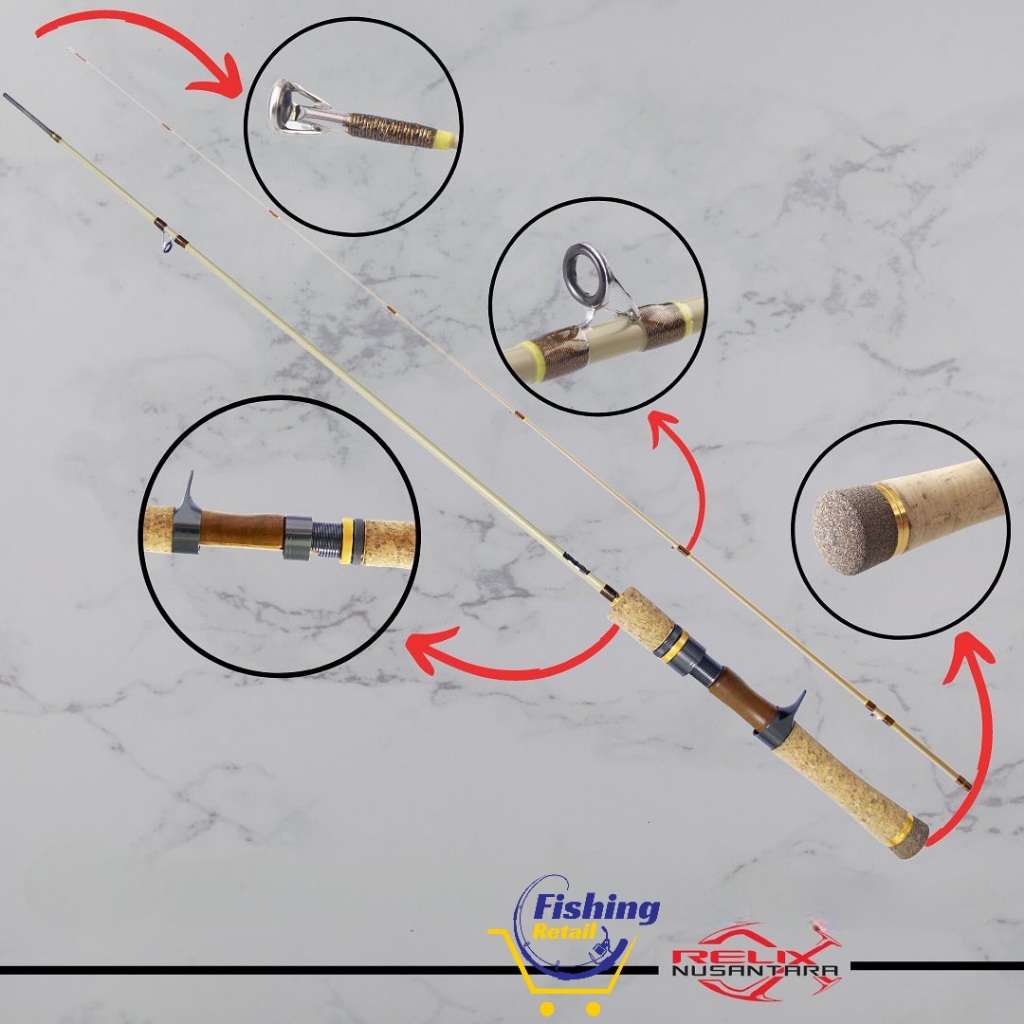 Fishing
Retail

RELIX
NUSANTARA