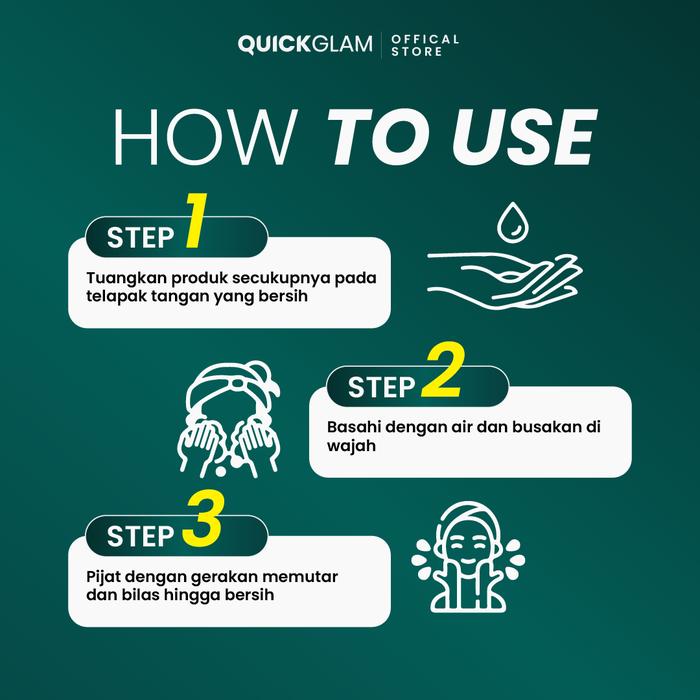 QUICKGLAM | OFFICAL STORE

HOW TO USE

STEP 1

Tuangkan produk secukupnya pada telapak tangan yang bersih

STEP 2

Basahi dengan air dan busakan di wajah

STEP 3

Pijat dengan gerakan memutar dan bilas hingga bersih