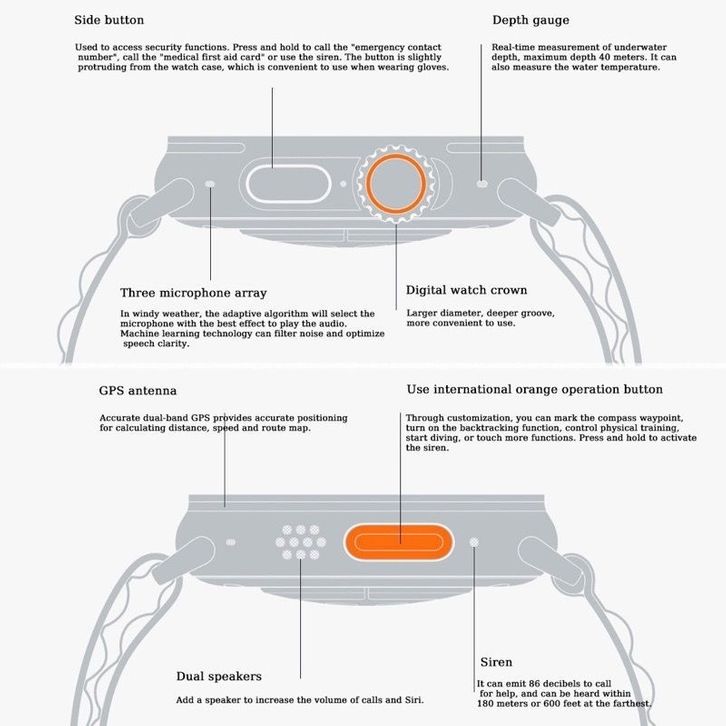 Side button

Used to access security functions. Press and hold to call the "emergency contact number", call the "medical first aid card" or use the siren. The button is slightly protruding from the watch case, which is convenient to use when wearing gloves.

Depth gauge

Real-time measurement of underwater depth, maximum depth 40 meters. It can also measure the water temperature.

Three microphone array

In windy weather, the adaptive algorithm will select the microphone with the best effect to play the audio. Machine learning technology can filter noise and optimize speech clarity.

Digital watch crown

Larger diameter, deeper groove, more convenient to use.

GPS antenna

Accurate dual-band GPS provides accurate positioning for calculating distance, speed and route map.

Use international orange operation button

Through customization, you can mark the compass waypoint, turn on the backtracking function, control physical training, start diving, or touch more functions. Press and hold to activate the siren.

Dual speakers

Add a speaker to increase the volume of calls and Siri.

Siren

It can emit 86 decibels to call for help, and can be heard within 180 meters or 600 feet at the farthest.