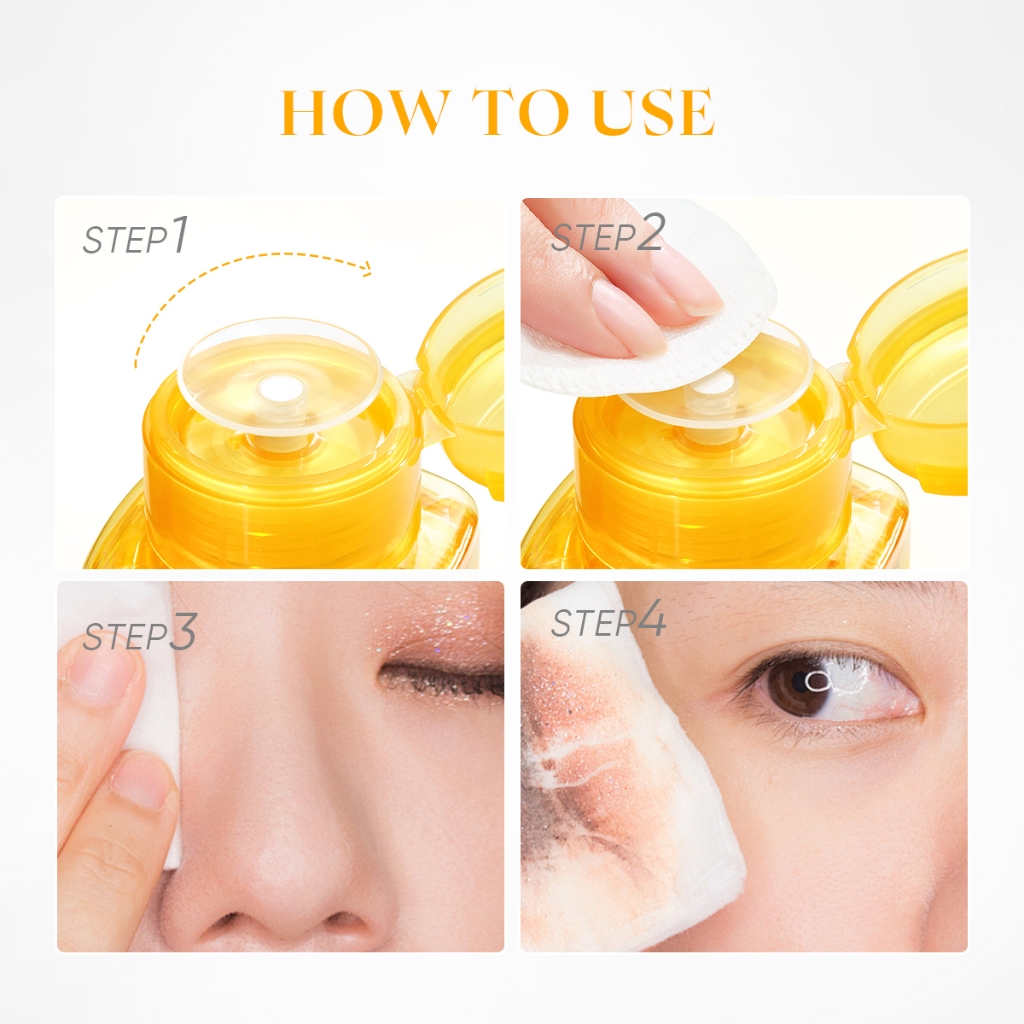 HOW TO USE

STEP1

STEP2

STEP3

STEP4