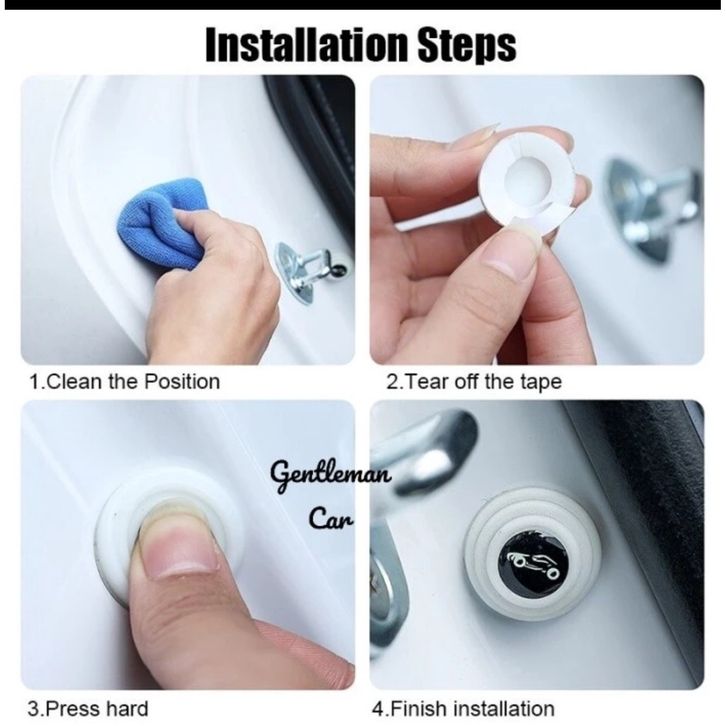 Installation Steps

1.Clean the Position

2.Tear off the tape

Gentleman Car

3.Press hard

4.Finish installation