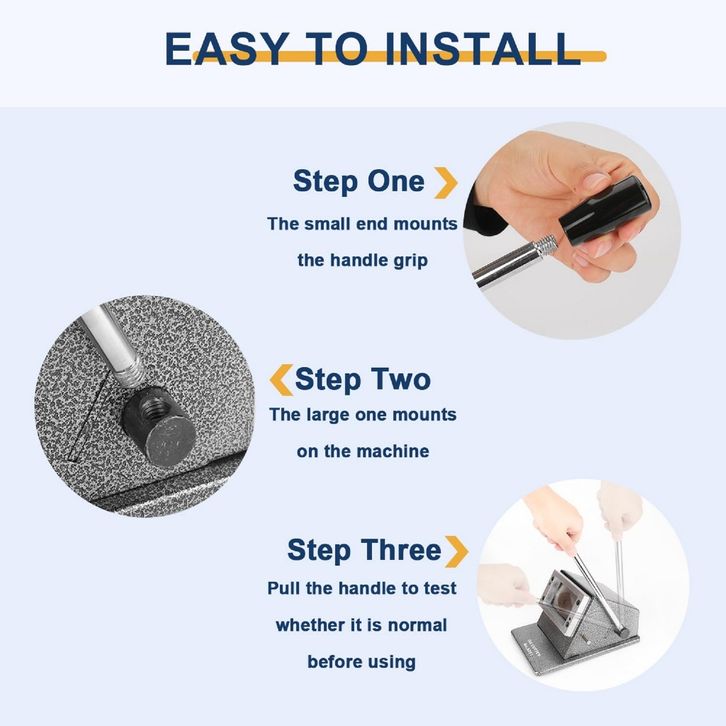 EASY TO INSTALL

Step One

The small end mounts the handle grip

Step Two

The large one mounts on the machine

Step Three

Pull the handle to test whether it is normal before using