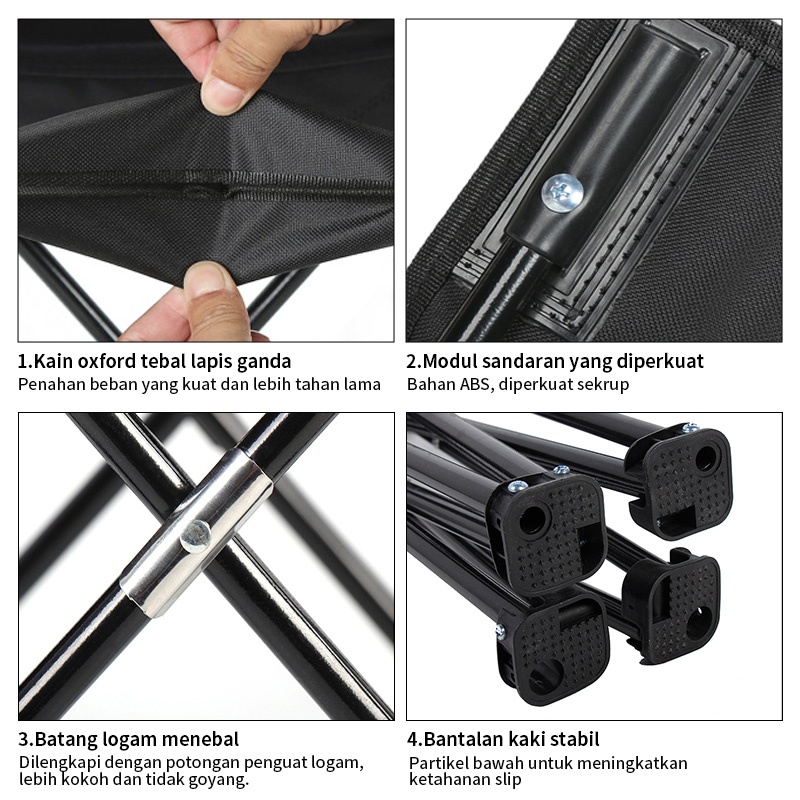 1.Kain oxford tebal lapis ganda
Penahan beban yang kuat dan lebih tahan lama

2.Modul sandaran yang diperkuat
Bahan ABS, diperkuat sekrup

3.Batang logam menebal
Dilengkapi dengan potongan penguat logam, lebih kokoh dan tidak goyang.

4.Bantalan kaki stabil
Partikel bawah untuk meningkatkan ketahanan slip