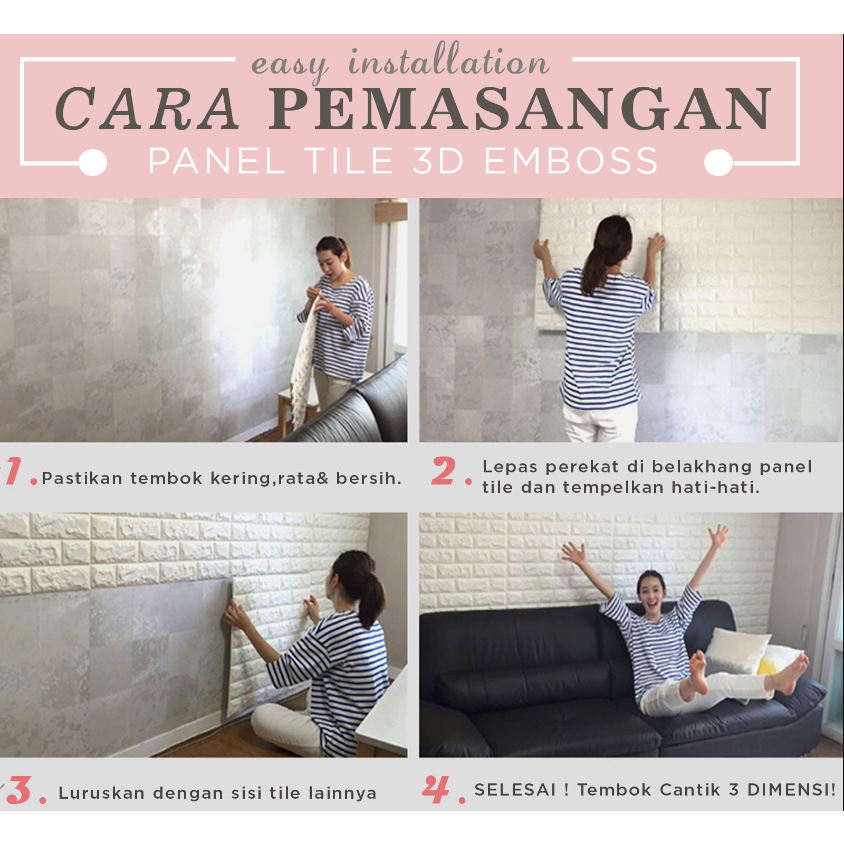 easy installation

CARA PEMASANGAN

PANEL TILE 3D EMBOSS

1. Pastikan tembok kering,rata& bersih.

2. Lepas perekat di belakhang panel tile dan tempelkan hati-hati.

3. Luruskan dengan sisi tile lainnya

4. SELESAI ! Tembok Cantik 3 DIMENSI!