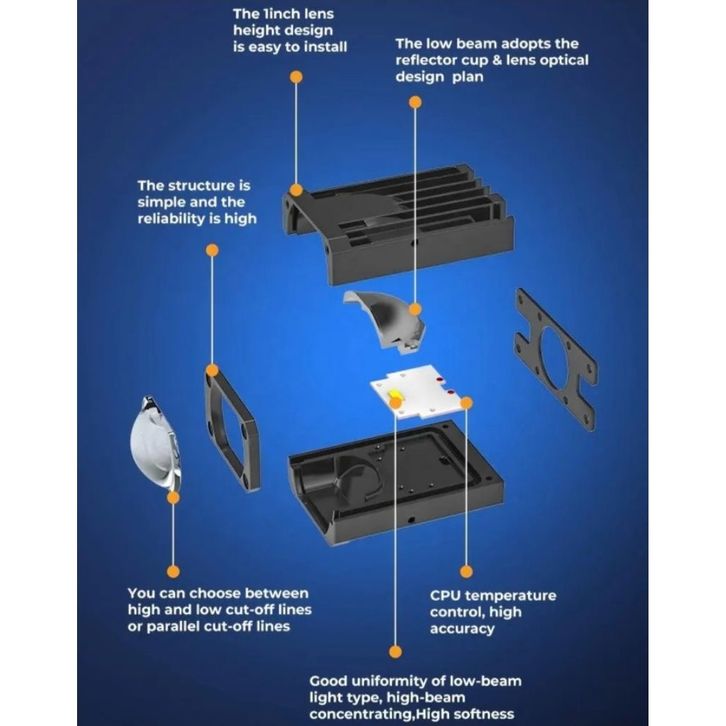 The 1inch lens height design is easy to install

The low beam adopts the reflector cup & lens optical design plan

The structure is simple and the reliability is high

You can choose between high and low cut-off lines or parallel cut-off lines

CPU temperature control, high accuracy

Good uniformity of low-beam light type, high-beam concentrating,High softness