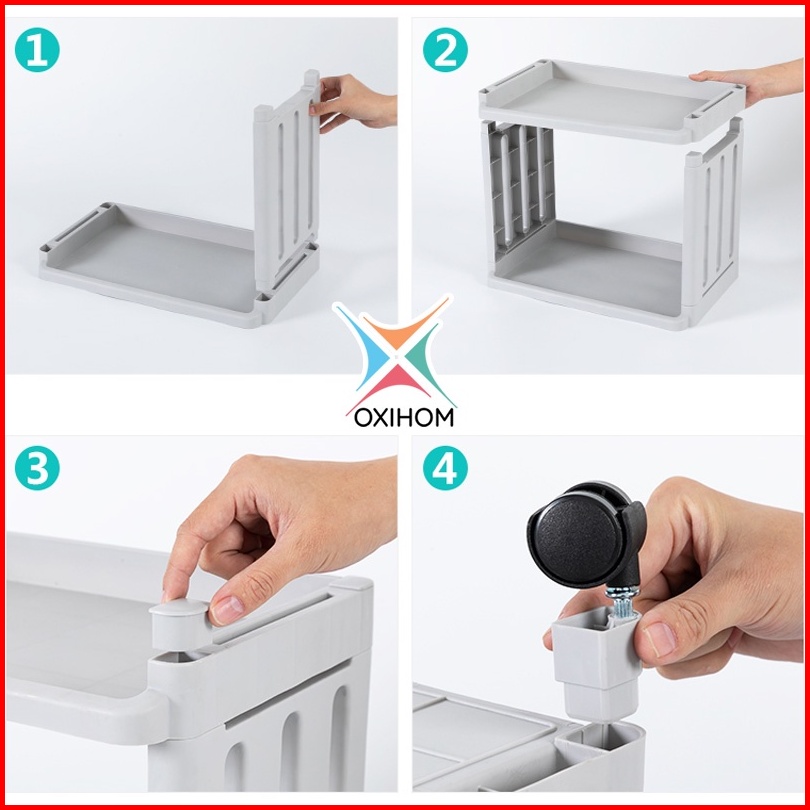 1

2

OXIHOM

3

4