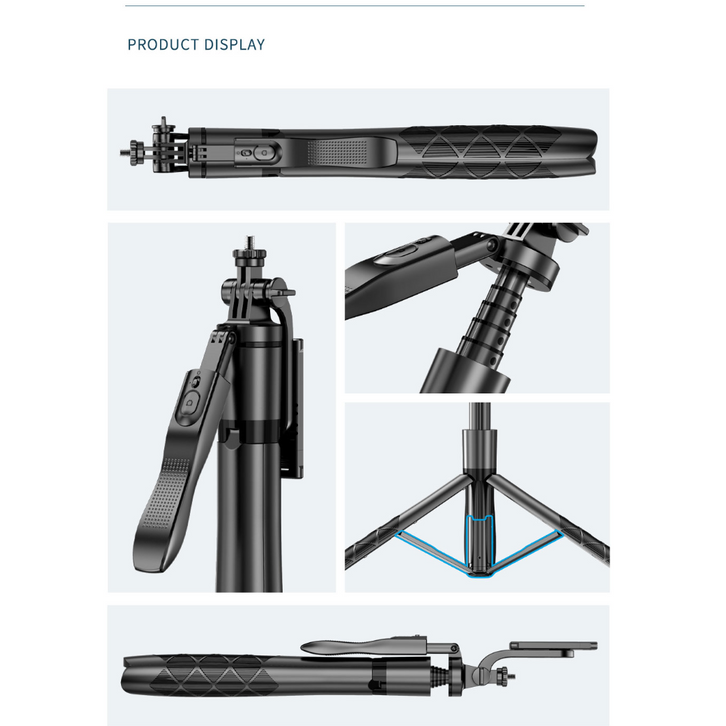 PRODUCT DISPLAY