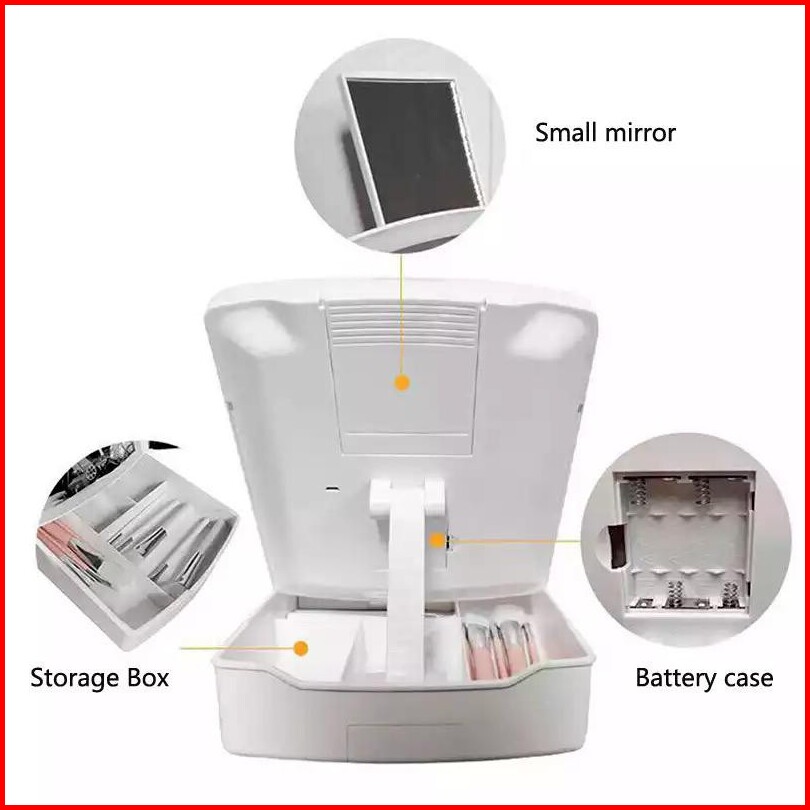 Small mirror

Storage Box

Battery case