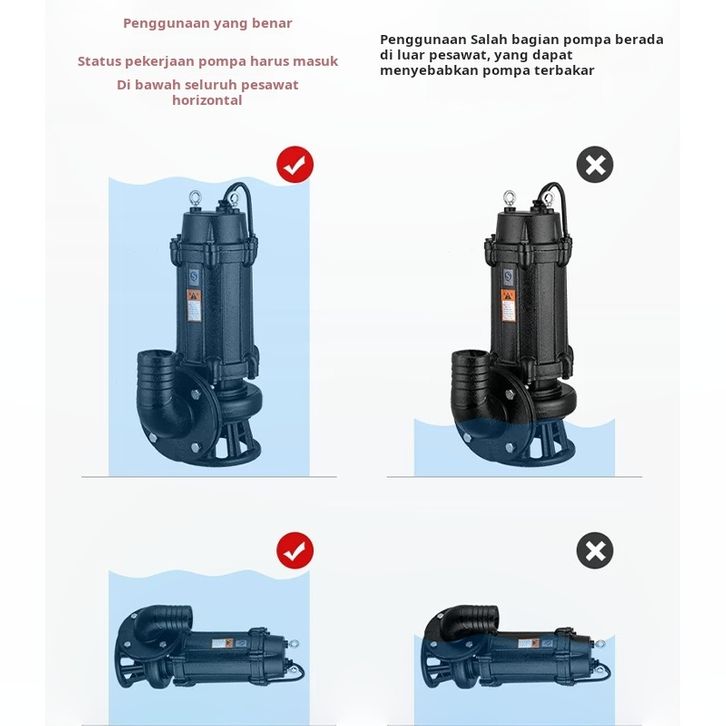 Penggunaan yang benar

Status pekerjaan pompa harus masuk

Di bawah seluruh pesawat horizontal

Penggunaan Salah bagian pompa berada di luar pesawat, yang dapat menyebabkan pompa terbakar