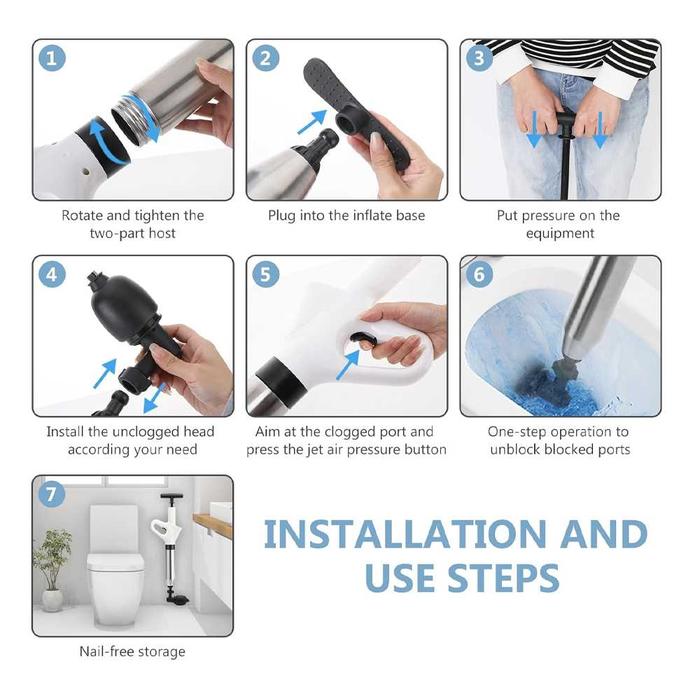 1
Rotate and tighten the two-part host

2
Plug into the inflate base

3
Put pressure on the equipment

4
Install the unclogged head according your need

5
Aim at the clogged port and press the jet air pressure button

6
One-step operation to unblock blocked ports

7
Nail-free storage

INSTALLATION AND USE STEPS